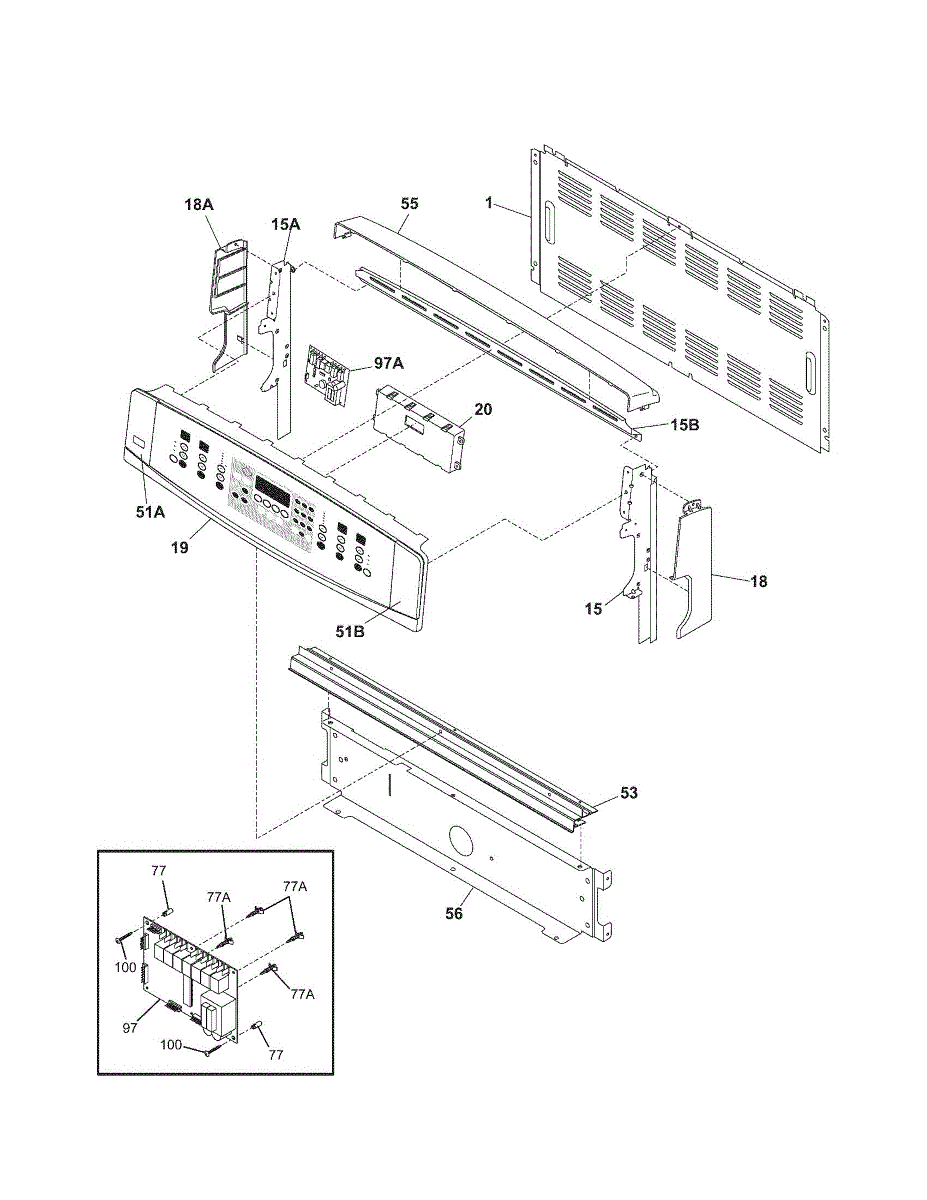 18A
15A
55
1
97A
20
15B
51A
19
51B
15
18
53
56
77
77A
77A
100
77A
97
100
77