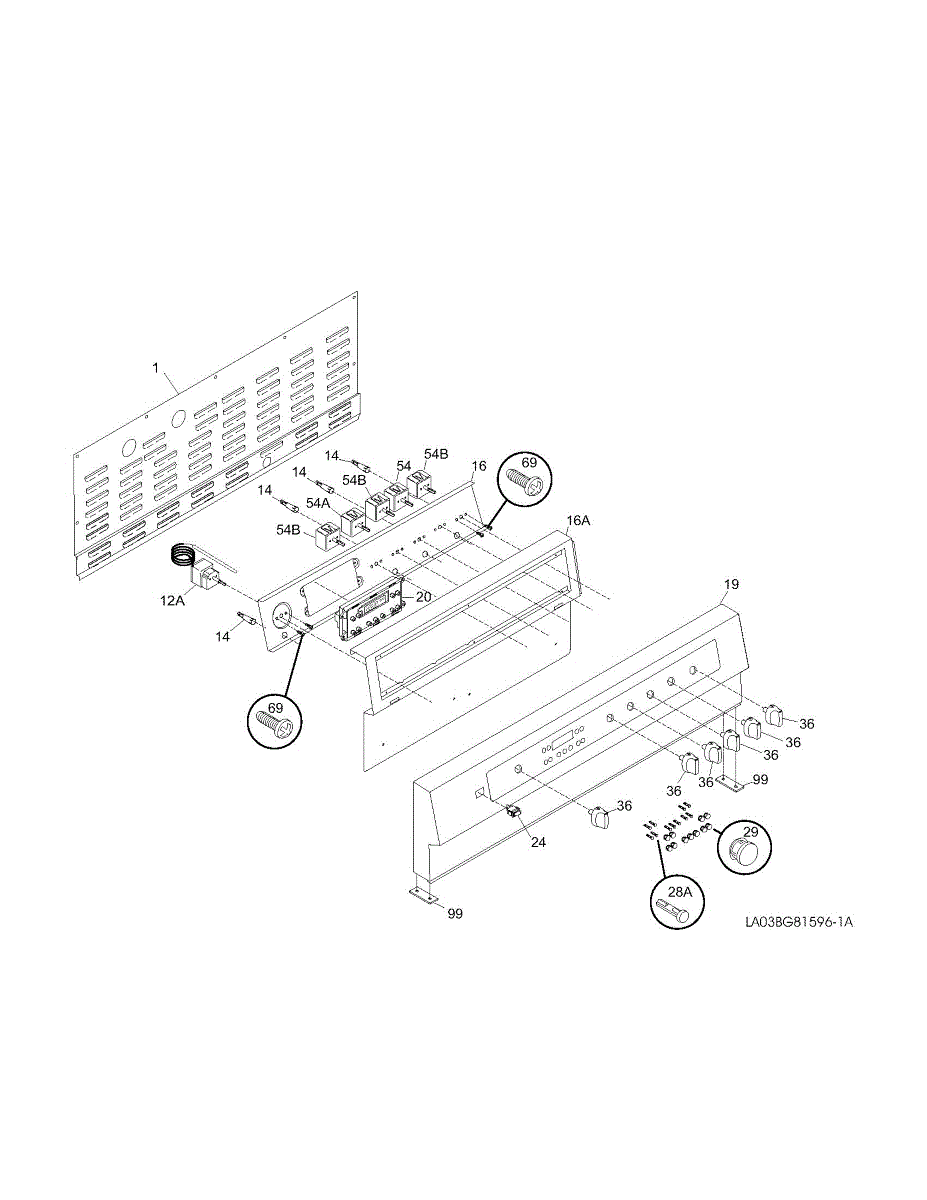 1
14
54B
54
14
54B
16
69
14
54A
54B
16A
12A
20
14
19
69
36
36
36
36
99
36
24
29
28A
99
LA03BG81596-1A