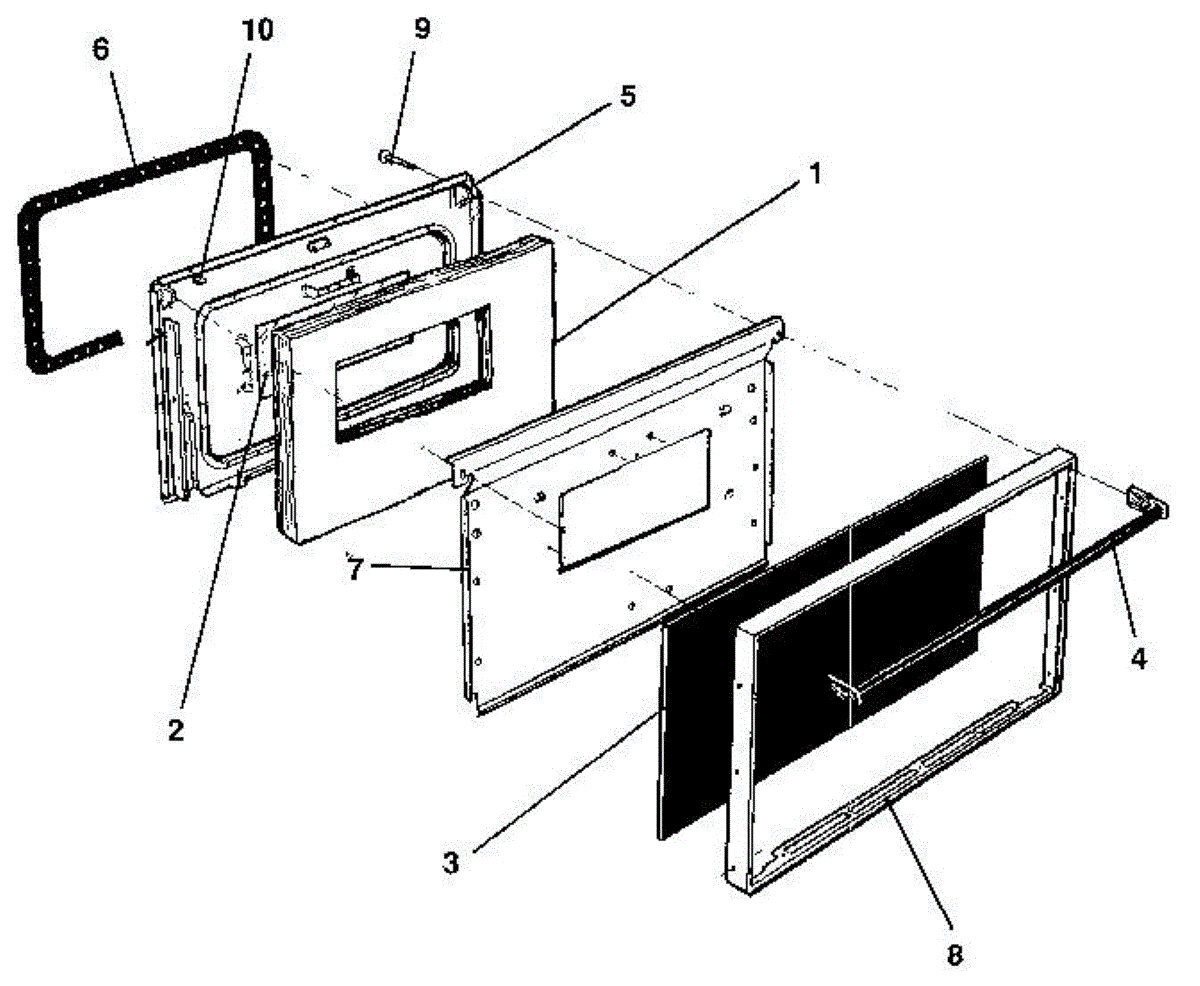 6
10
9
5
1
7
2
3
4
8