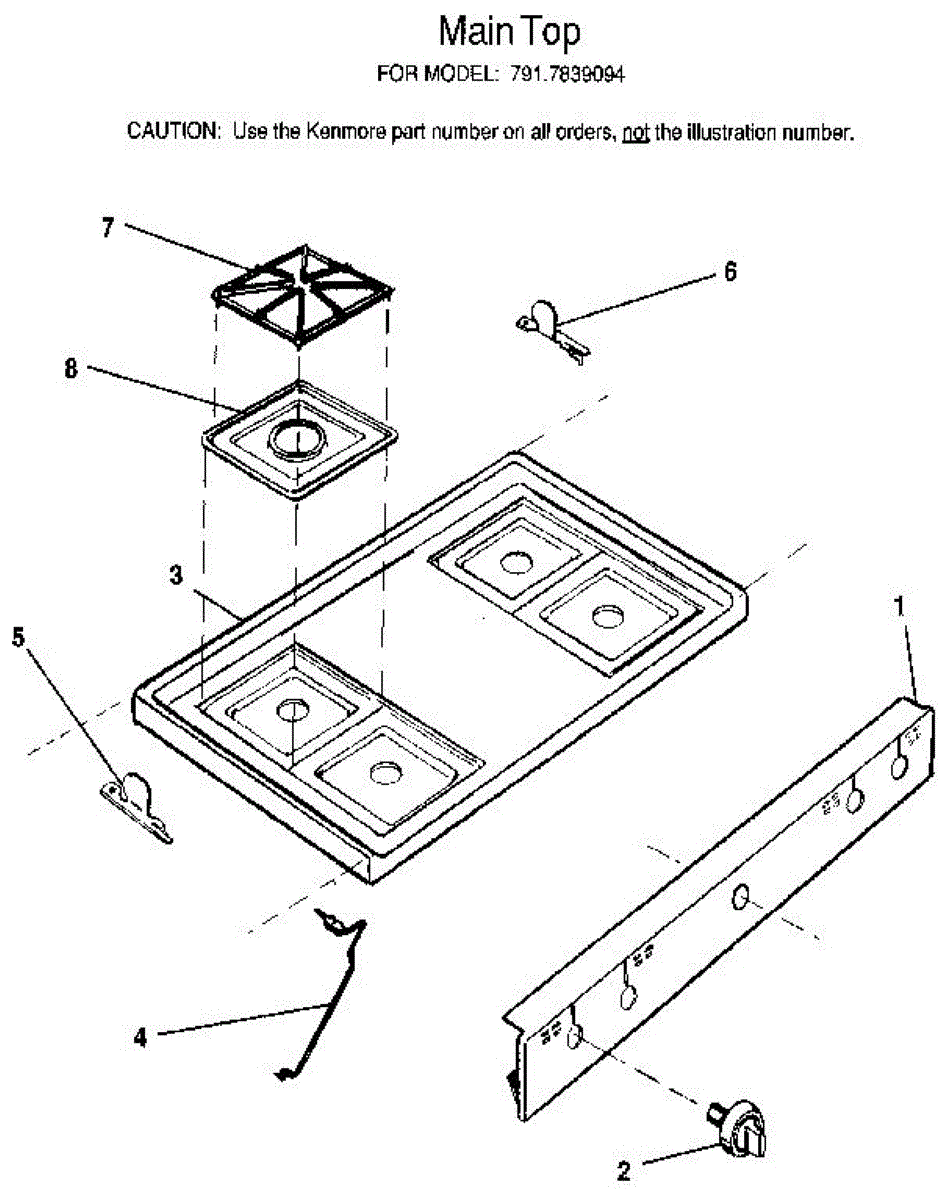 Main Top
FOR MODEL: 791.7839094

CAUTION: Use the Kenmore part number on all orders, not the illustration number.

7
6
8
3
1
5
4
2