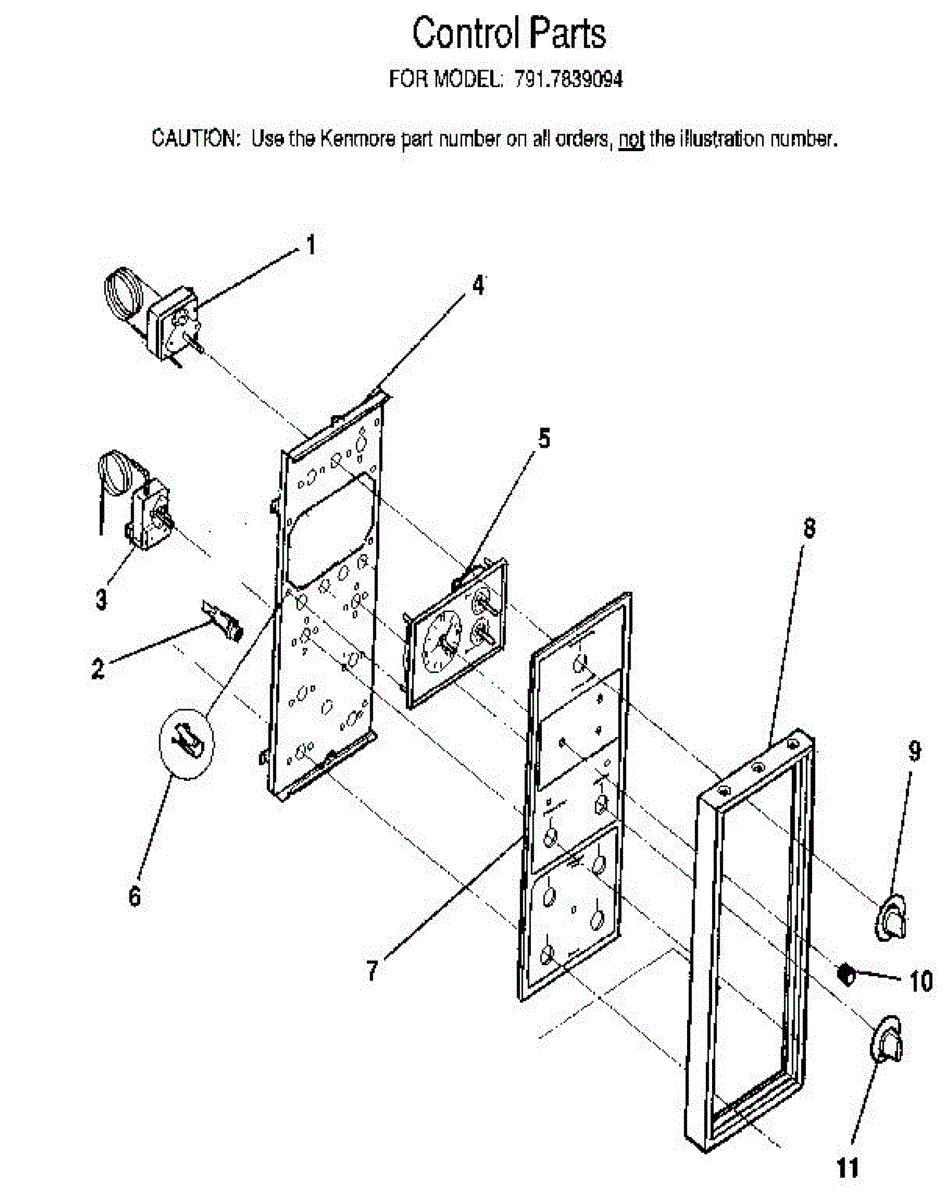 Control Parts

FOR MODEL: 791.7839094

CAUTION: Use the Kenmore part number on all orders, not the illustration number.

1
4
5
8
3
2
6
7
9
10
11