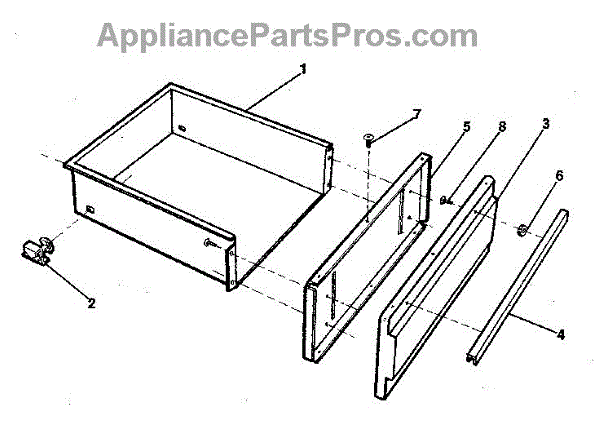 AppliancePartsPros.com

1

7

5

8

3

6

2

4