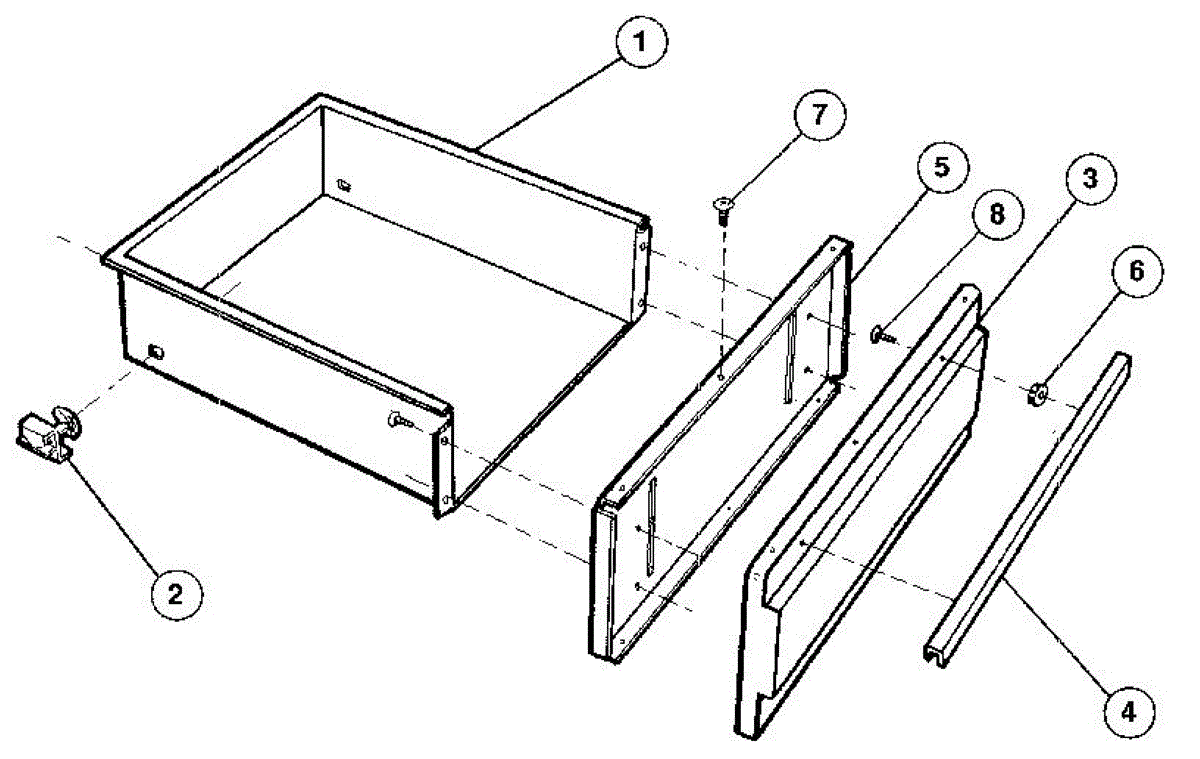 1
7
5
8
3
6
2
4