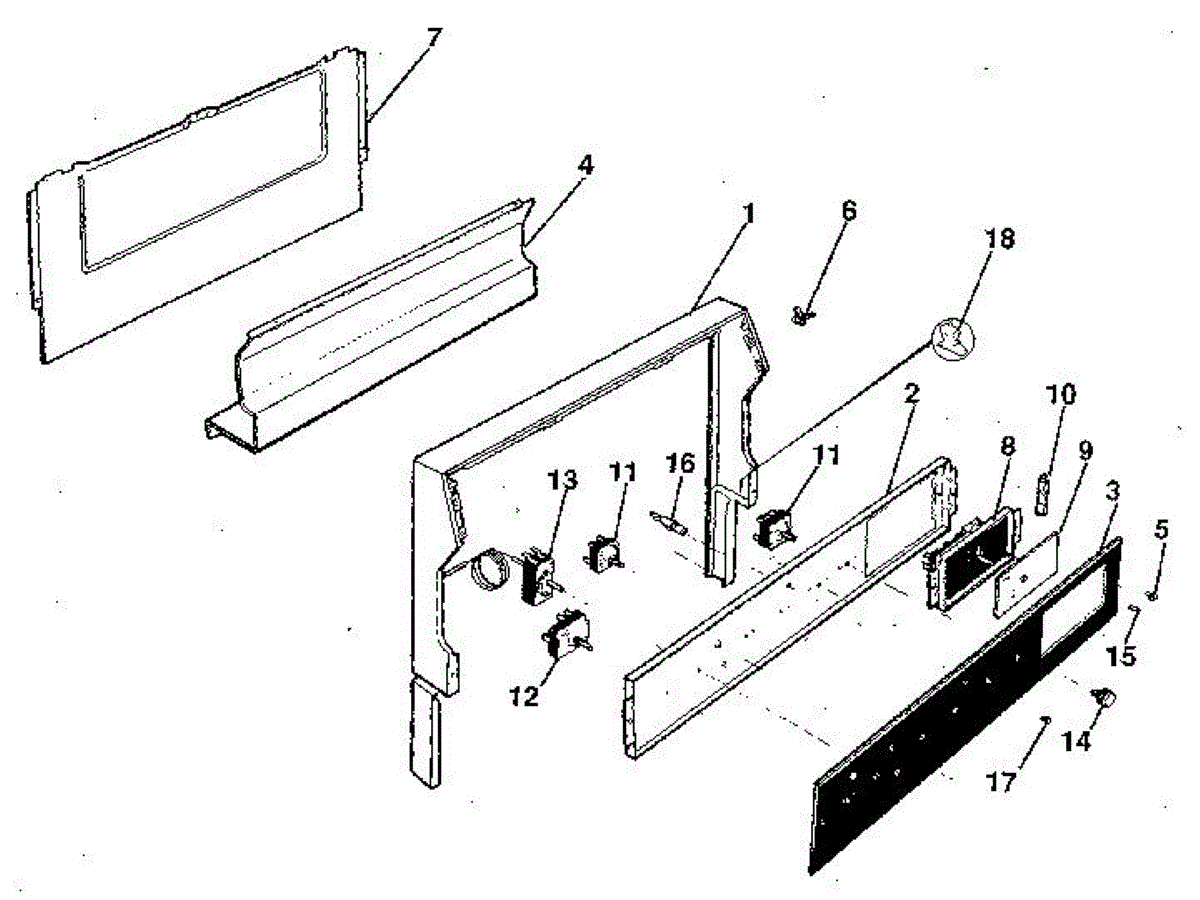 7
4
1
6
18
2
10
8
9
3
5
13
11
16
11
15
12
14
17