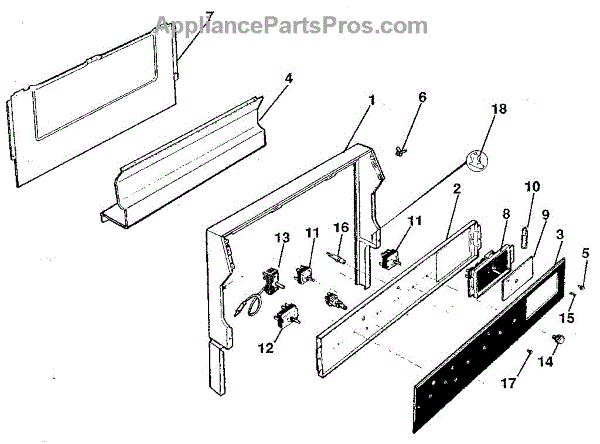 AppliancePartsPros.com

7
4
1
6
18
2
10
8
9
3
5
13
11
16
11
15
12
14
17