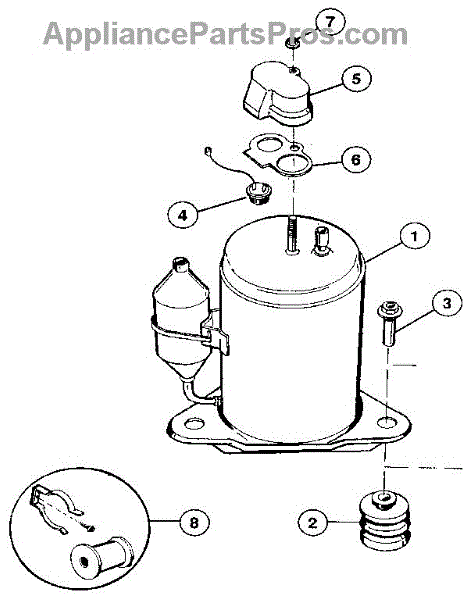 AppliancePartsPros.com

7
5
6
4
1
3
8
2