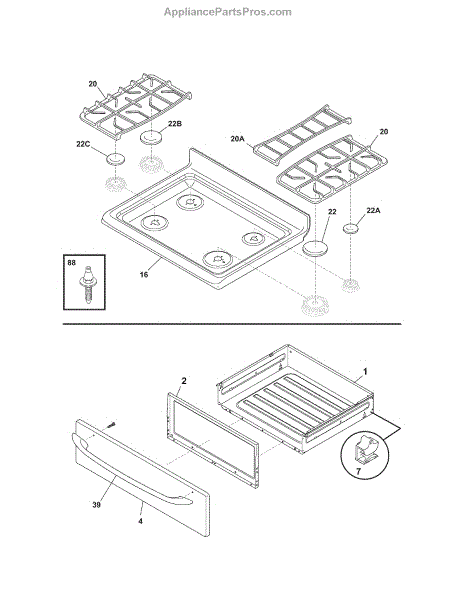 AppliancePartsPros.com

20
22B
22C
20A
20
22
22A
88
16

2
1
7
39
4