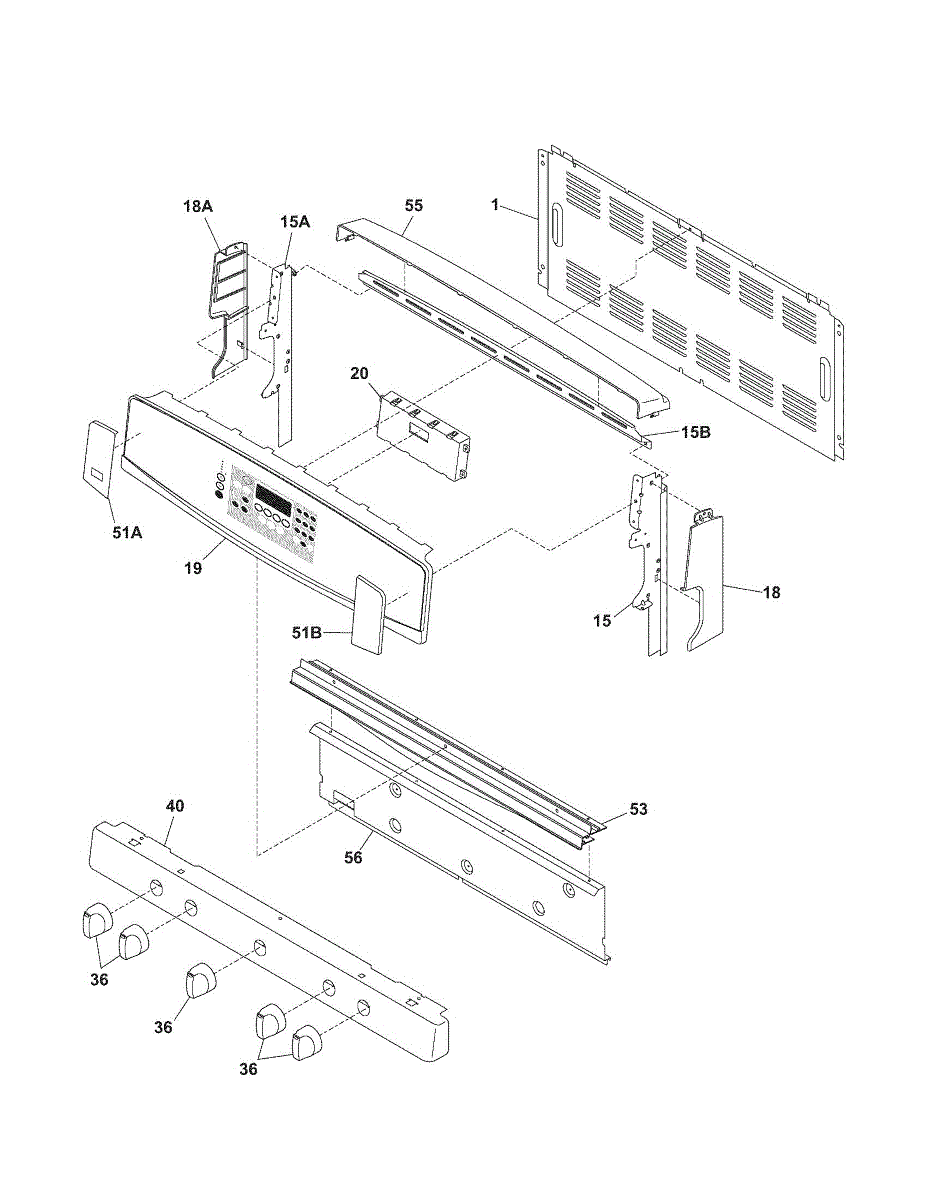 18A
15A
55
1
20
15B
51A
19
51B
15
18
53
40
56
36
36
36