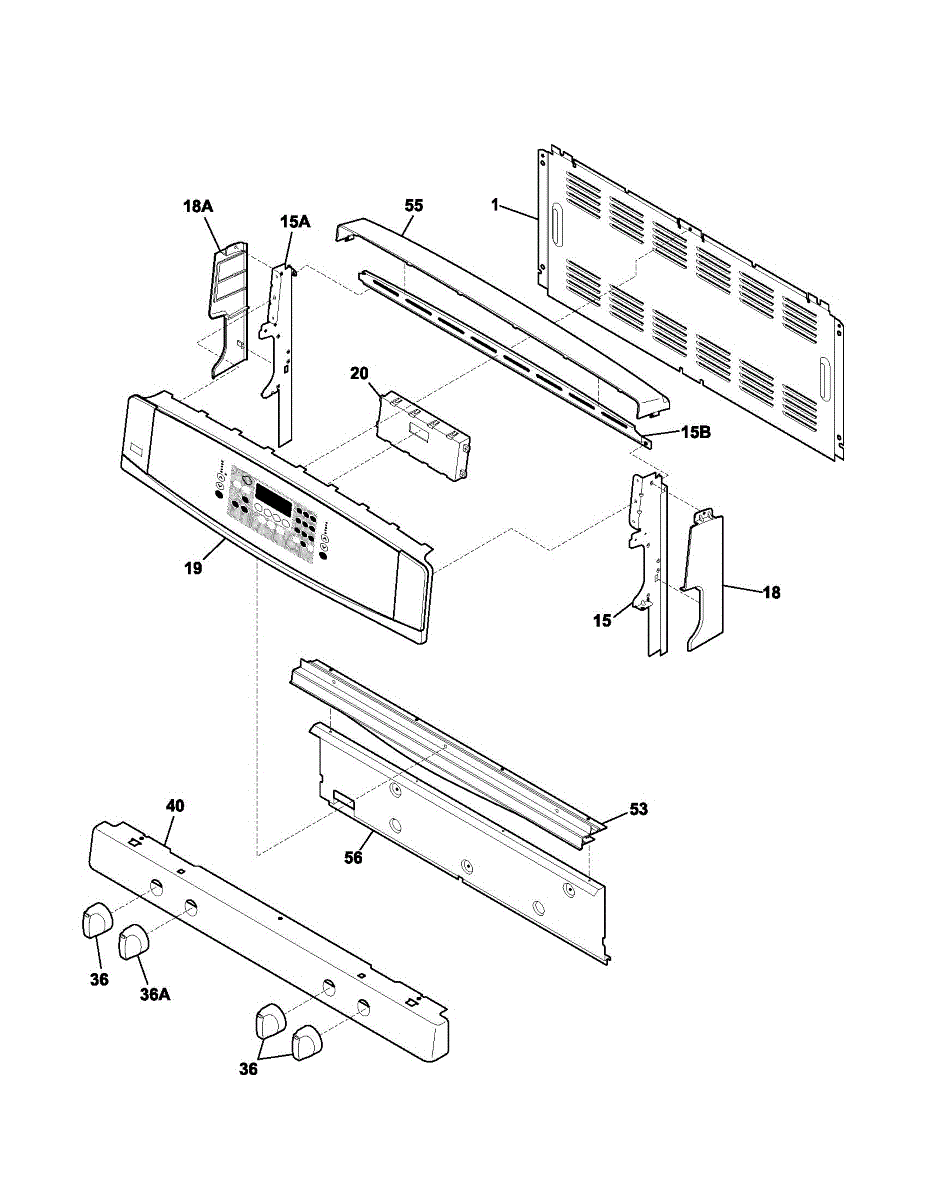 18A
15A
55
1
20
15B
19
15
18
40
53
56
36
36A
36