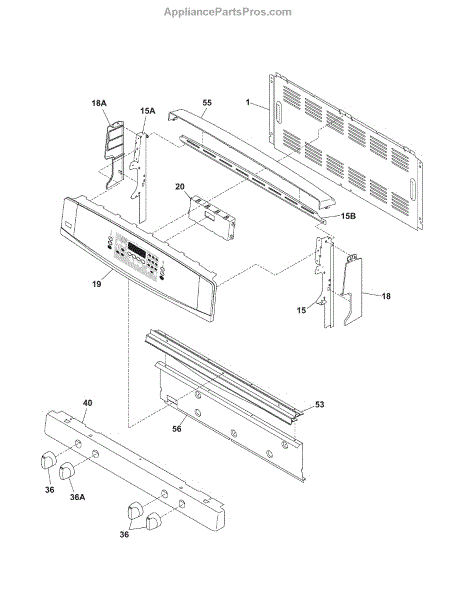 AppliancePartsPros.com

18A
15A
55
1
20
15B
19
15
18
40
53
56
36
36A
36