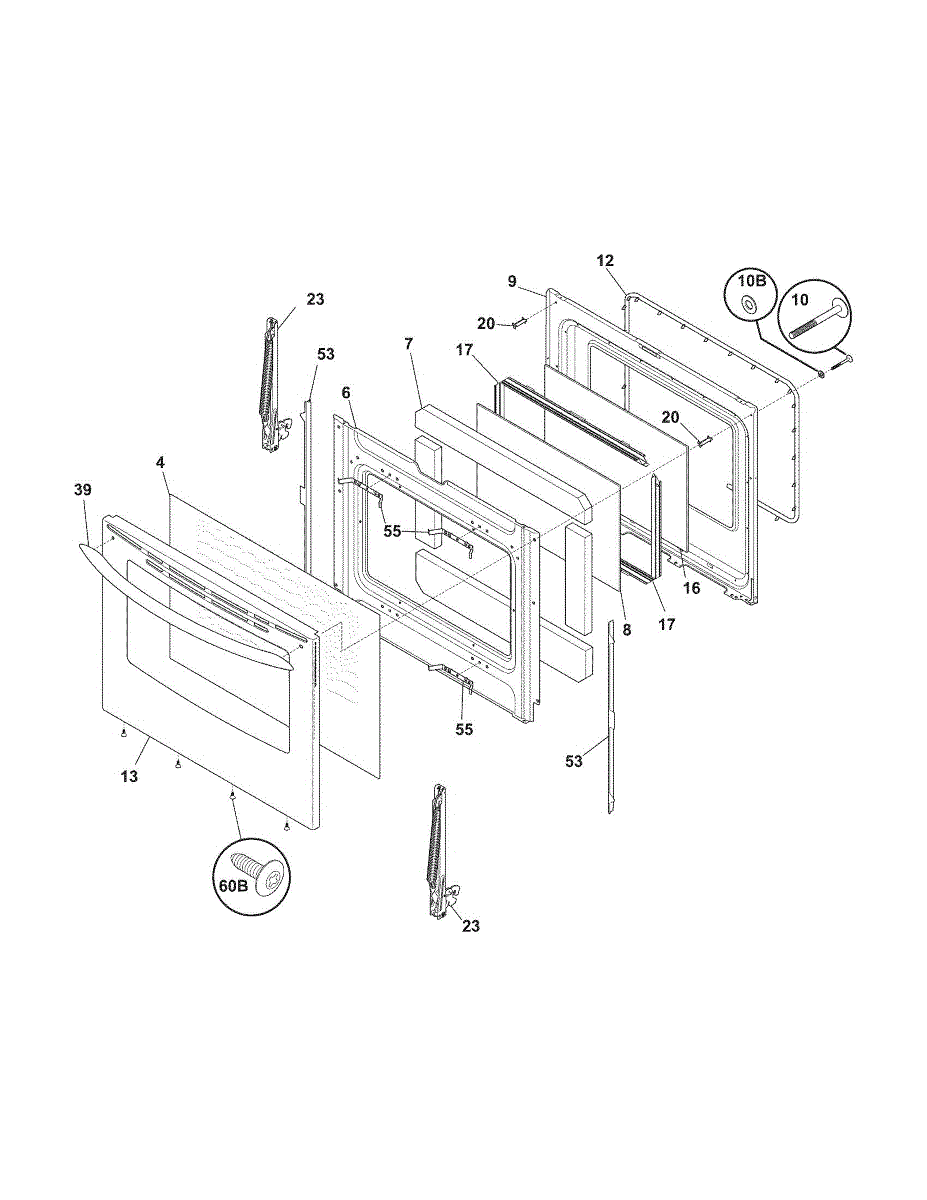 12
9
10B
10
23
20
53
7
17
6
20
4
39
55
16
8
17
55
53
13
60B
23