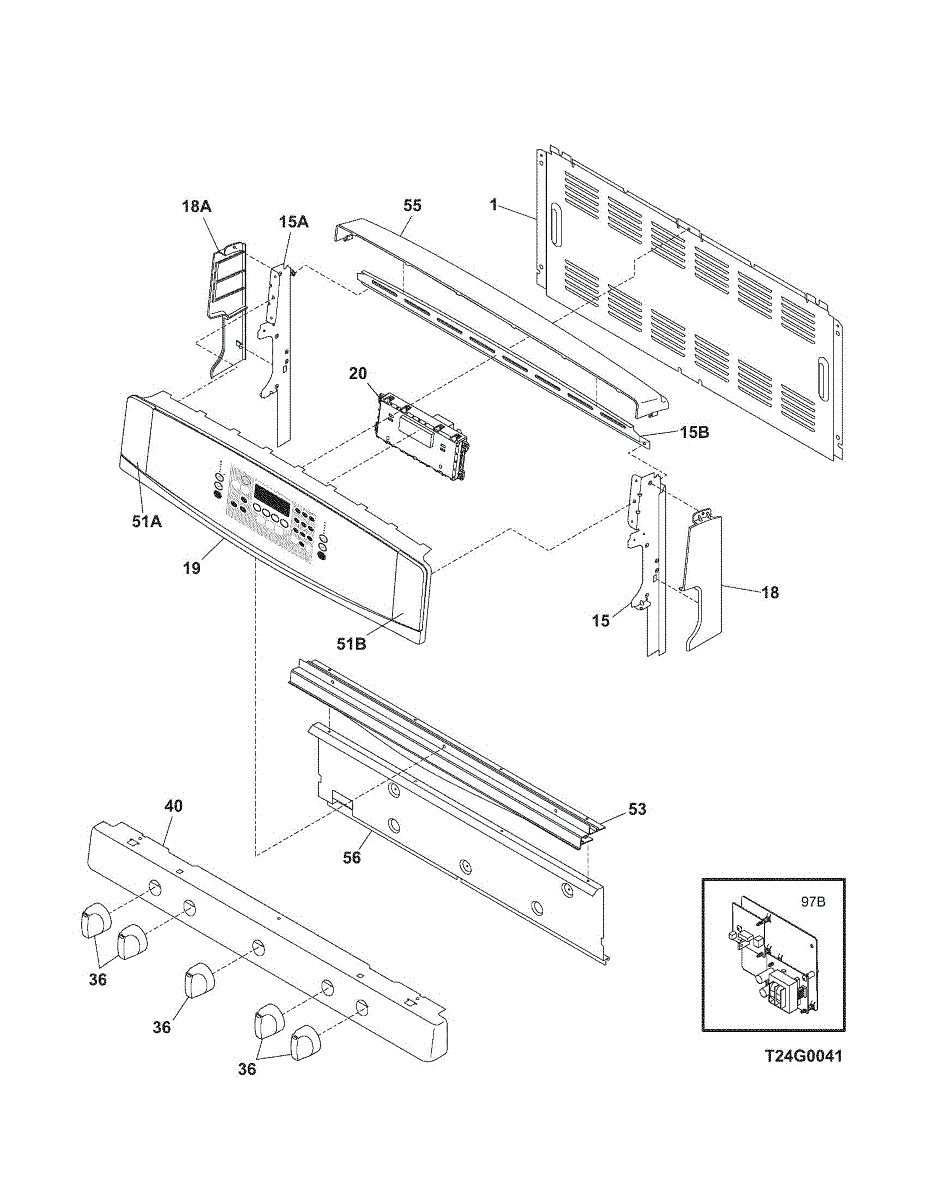 18A
15A
55
1
20
15B
51A
19
51B
15
18
40
53
56
36
36
36
97B
T24G0041