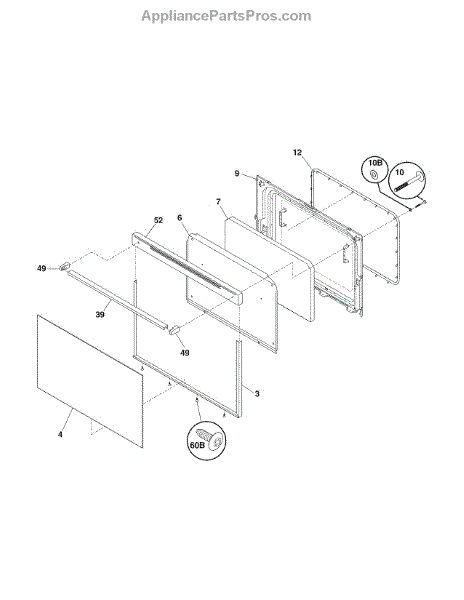 AppliancePartsPros.com

12
10B
10
9
7
52
6
49
39
49
3
4
60B