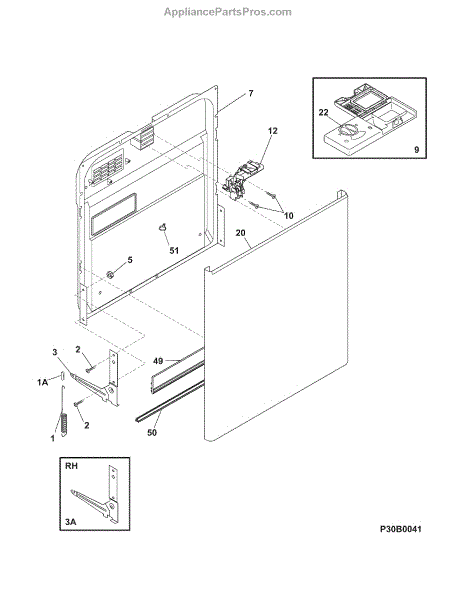 AppliancePartsPros.com

7

22

9

12

10

20

51

5

3

2

49

1A

2

1

50

RH

3A

P30B0041