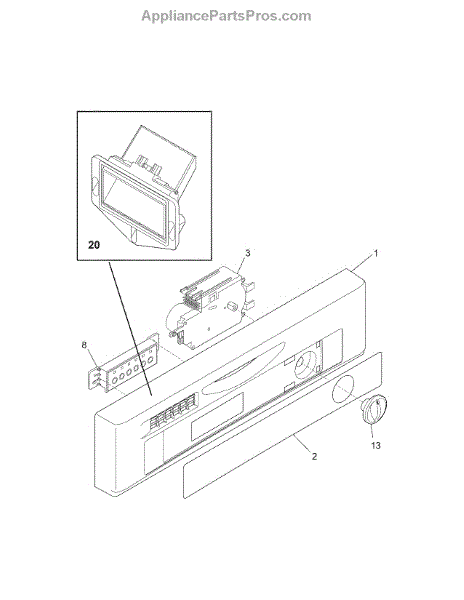 AppliancePartsPros.com

20

3

1

8

13

2