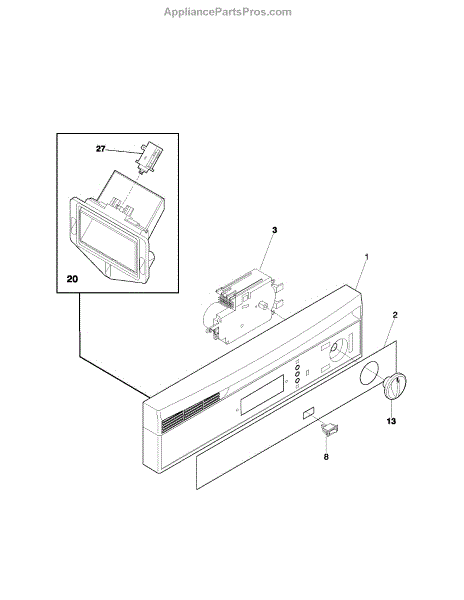 AppliancePartsPros.com

27

20

3

1

2

13

8