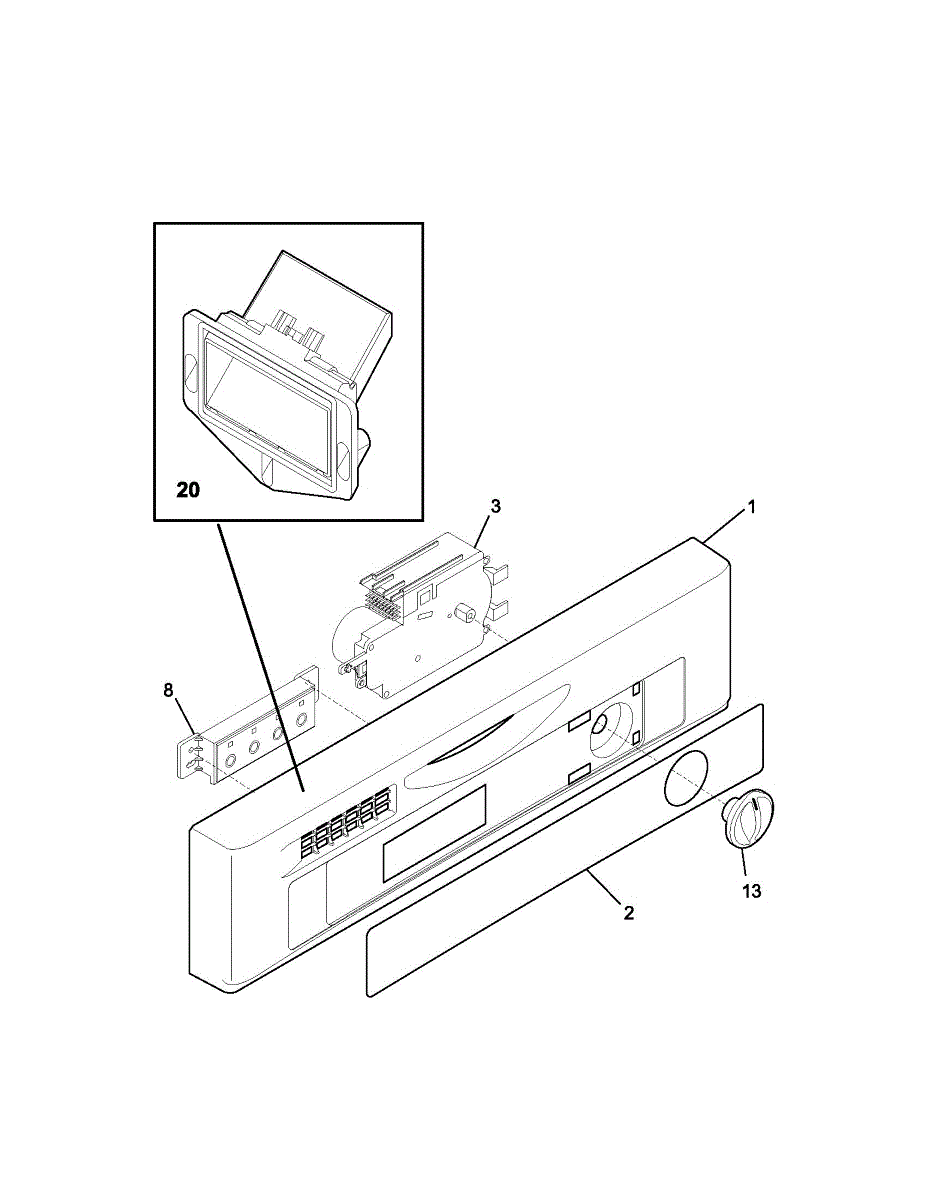 20

3

1

8

13

2