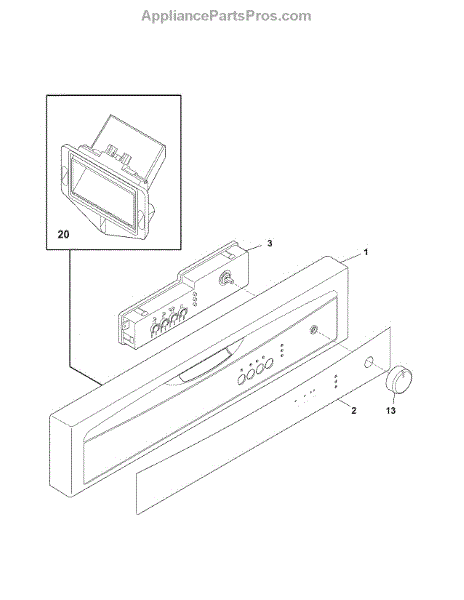 AppliancePartsPros.com

20

3

1

2

13