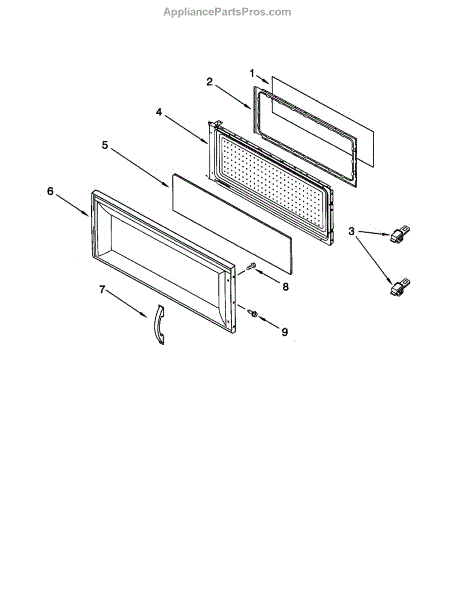 AppliancePartsPros.com

1
2
4
5
6
3
8
7
9