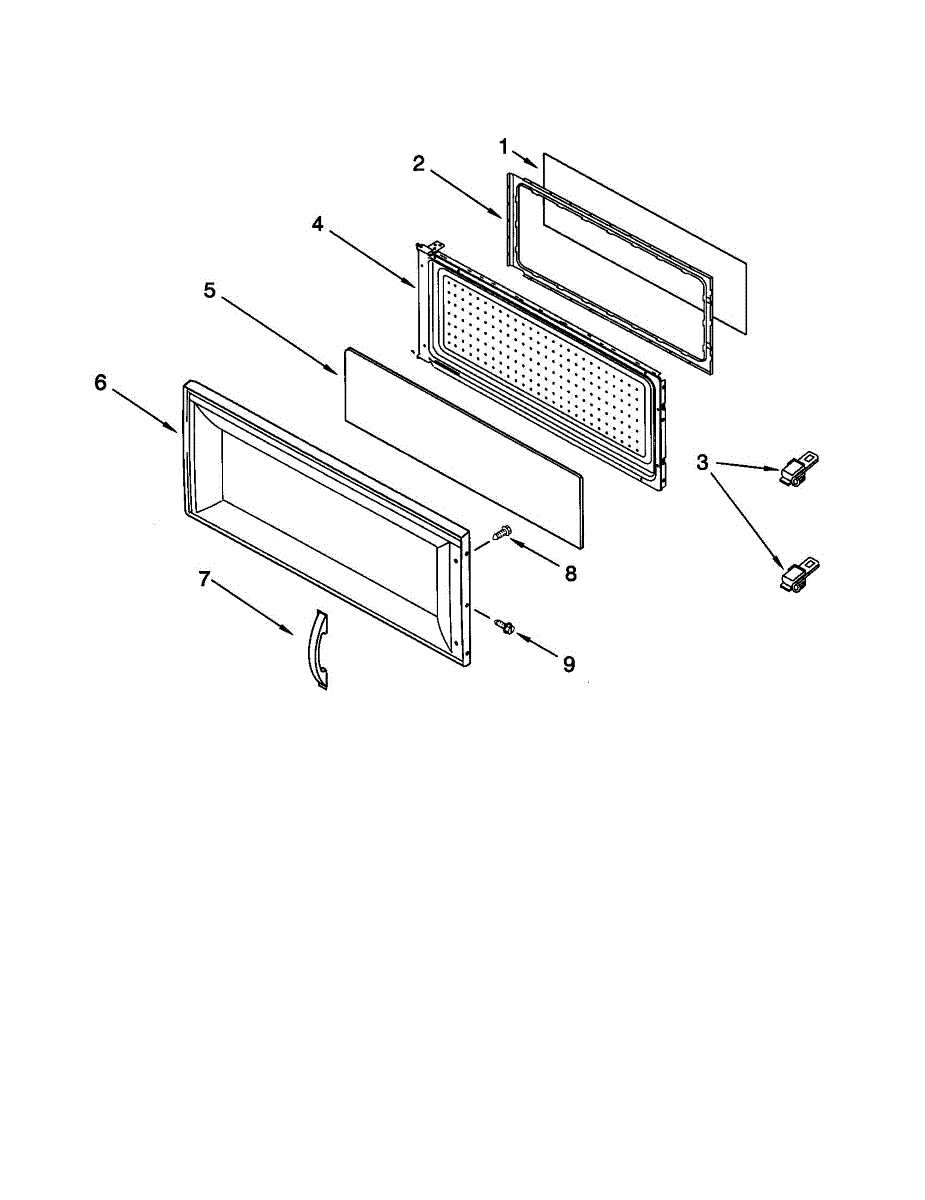 1
2
4
5
6
3
8
7
9