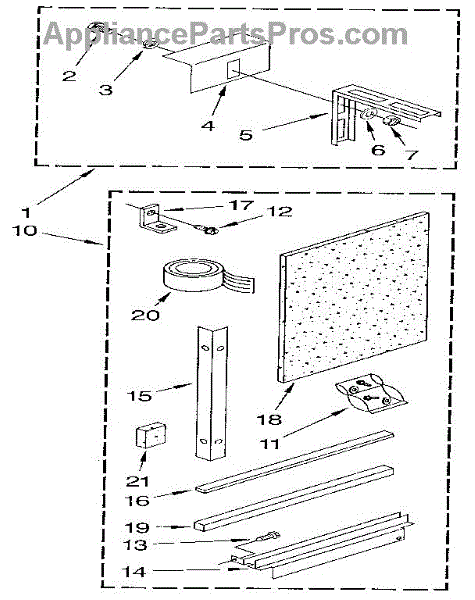 AppliancePartsPros.com

2
3
4
5
6
7
1
10
17
12
20
15
18
11
21
16
19
13
14