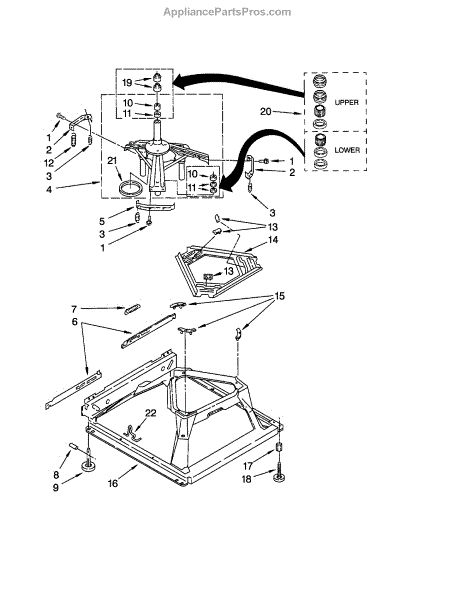 AppliancePartsPros.com

19
10
11
20
UPPER
LOWER
1
2
12
3
4
21
1
2
10
11
3
5
3
1
13
14
13
7
6
15
22
8
9
16
17
18