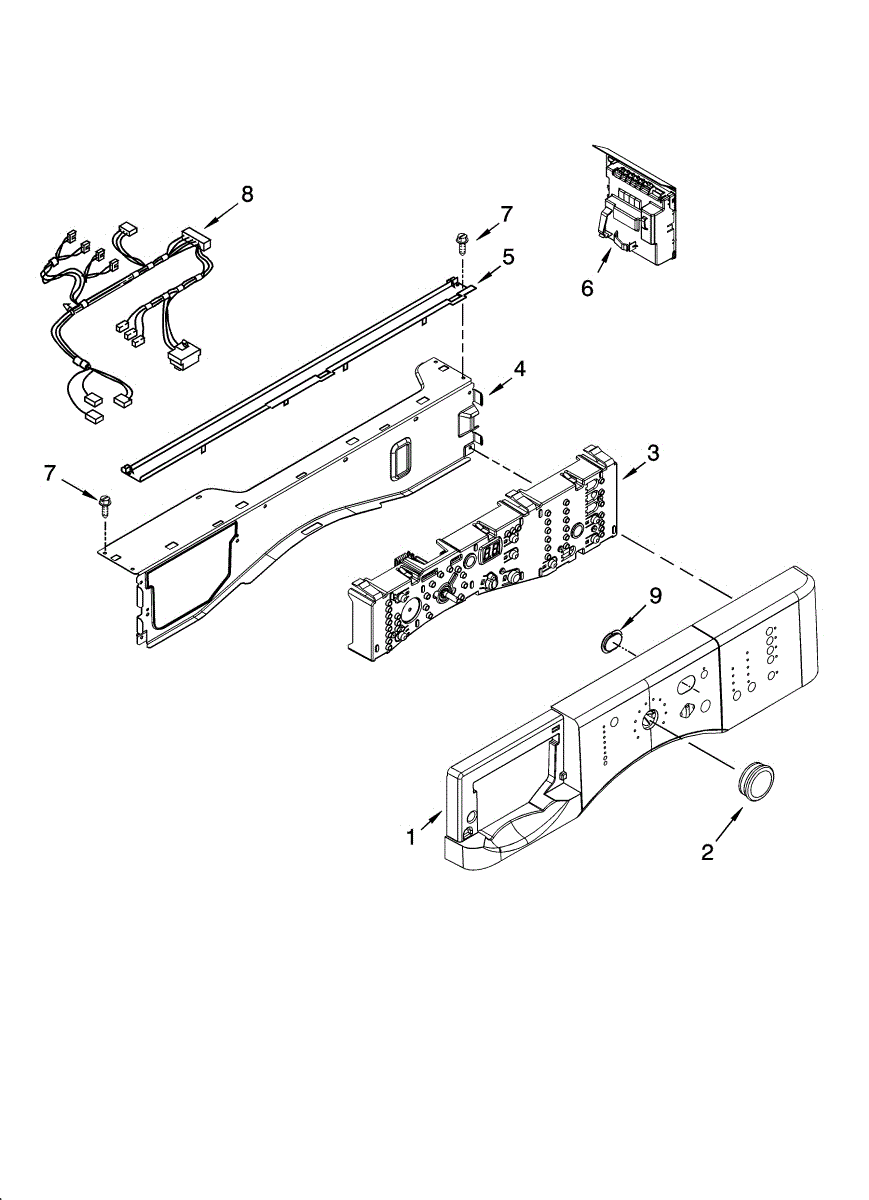 8
7
5
6
4
7
3
9
1
2