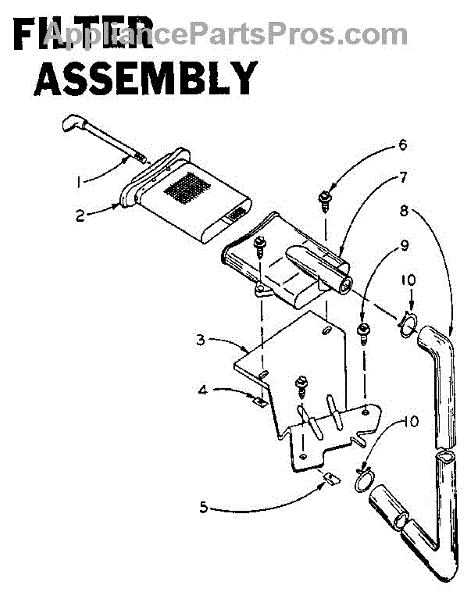 FILTER ASSEMBLY

AppliancePartsPros.com

1
2
6
7
8
9
10
3
4
10
5