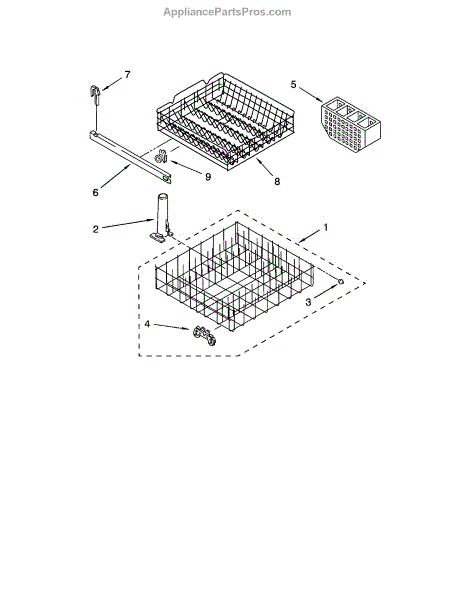 AppliancePartsPros.com

7
5
9
8
6
2
1
3
4