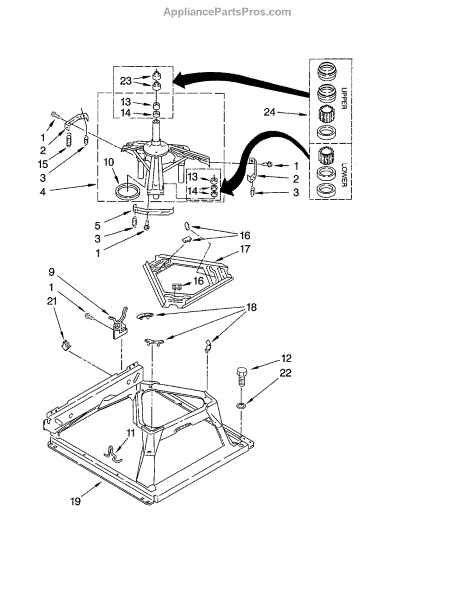 AppliancePartsPros.com

23
13
14
1
2
15
3
4
10
24
UPPER
LOWER
1
2
3
13
14
5
3
1
16
17
16
9
1
21
18
12
22
11
19