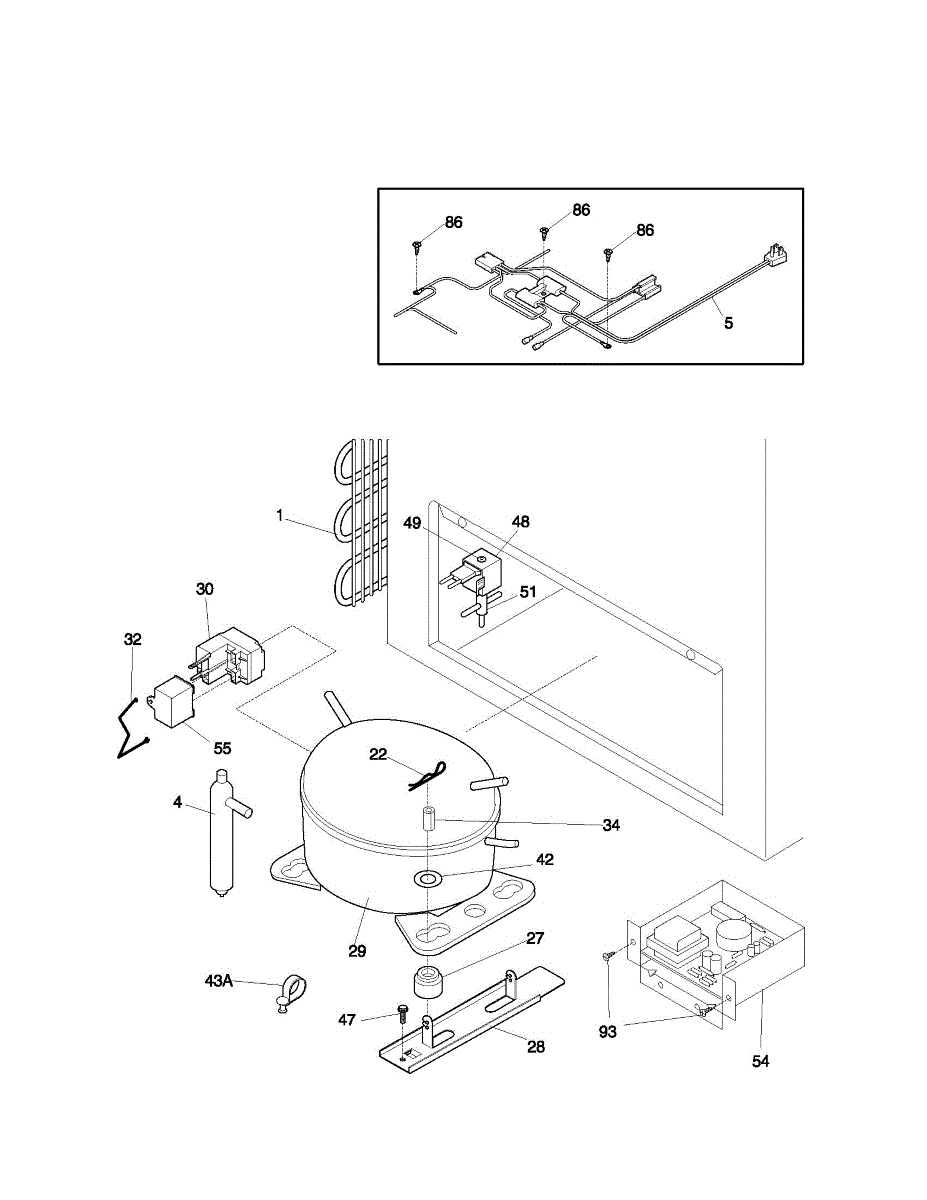 86
86
86
5

1
49
48
51
30
32
55
22
4
34
42
29
27
43A
47
28
93
54