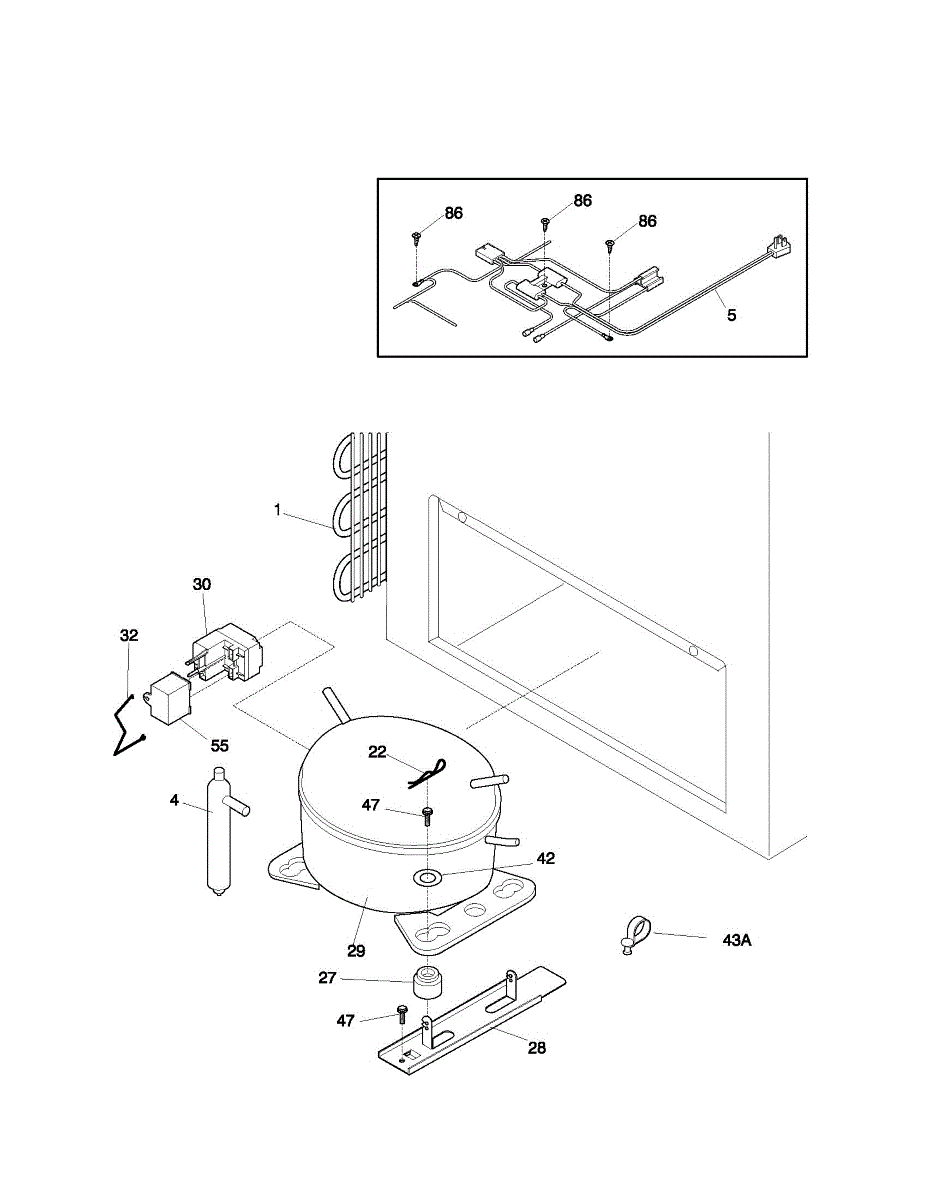 86
86
86
5
1
30
32
55
22
4
47
42
29
43A
27
47
28