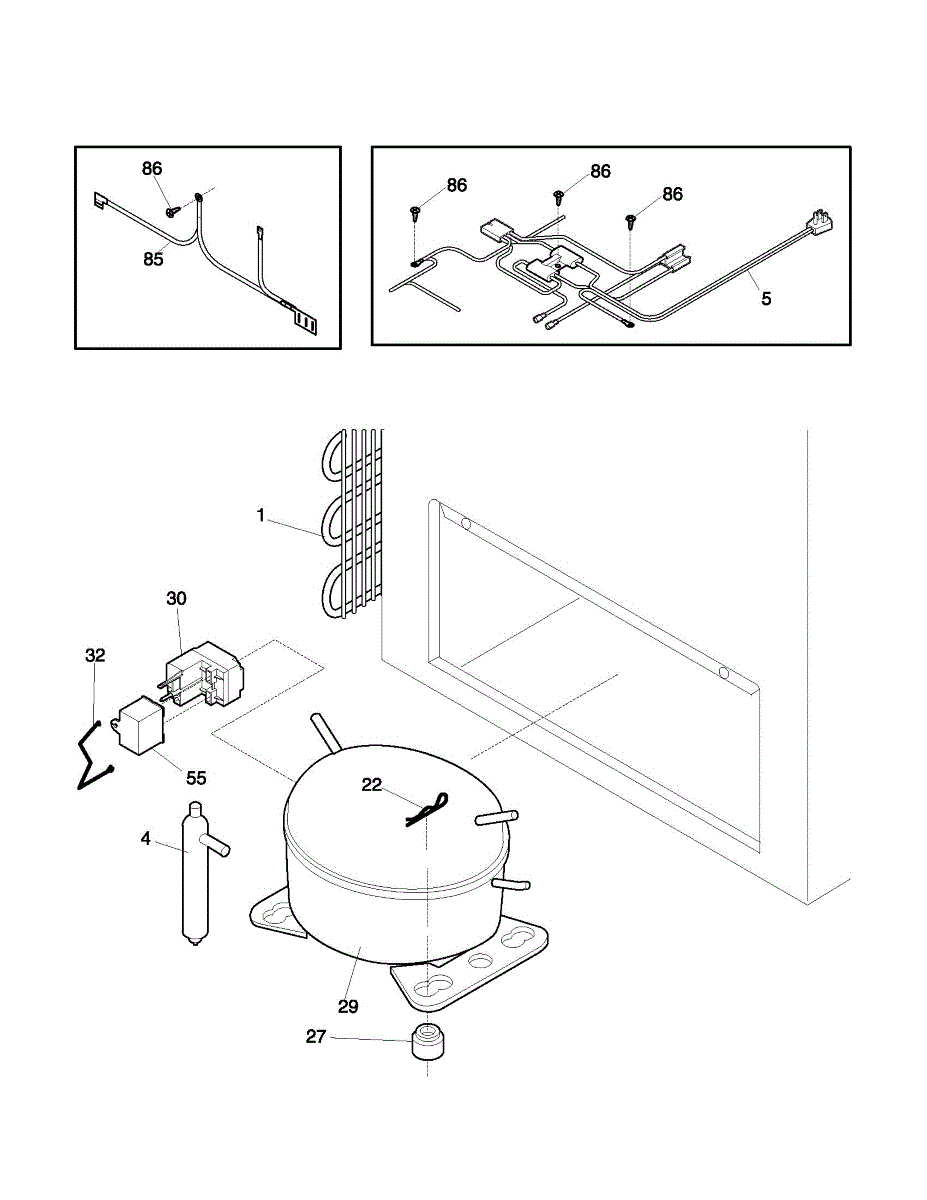 86
85
86
86
86
5
1
30
32
55
22
4
29
27