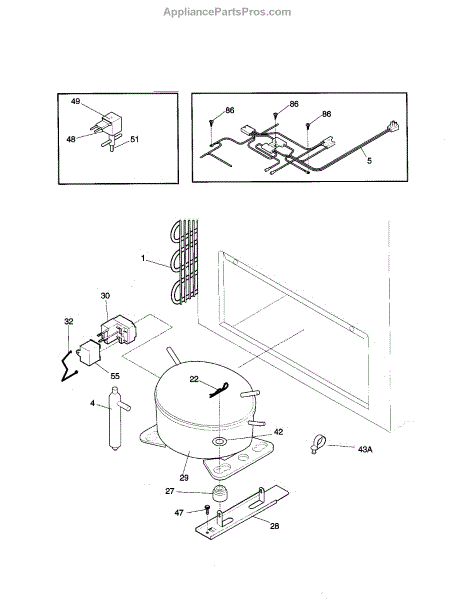 AppliancePartsPros.com

49
48
51

86
86
86
5

1
30
32
55
22
4
42
43A
29
27
47
28