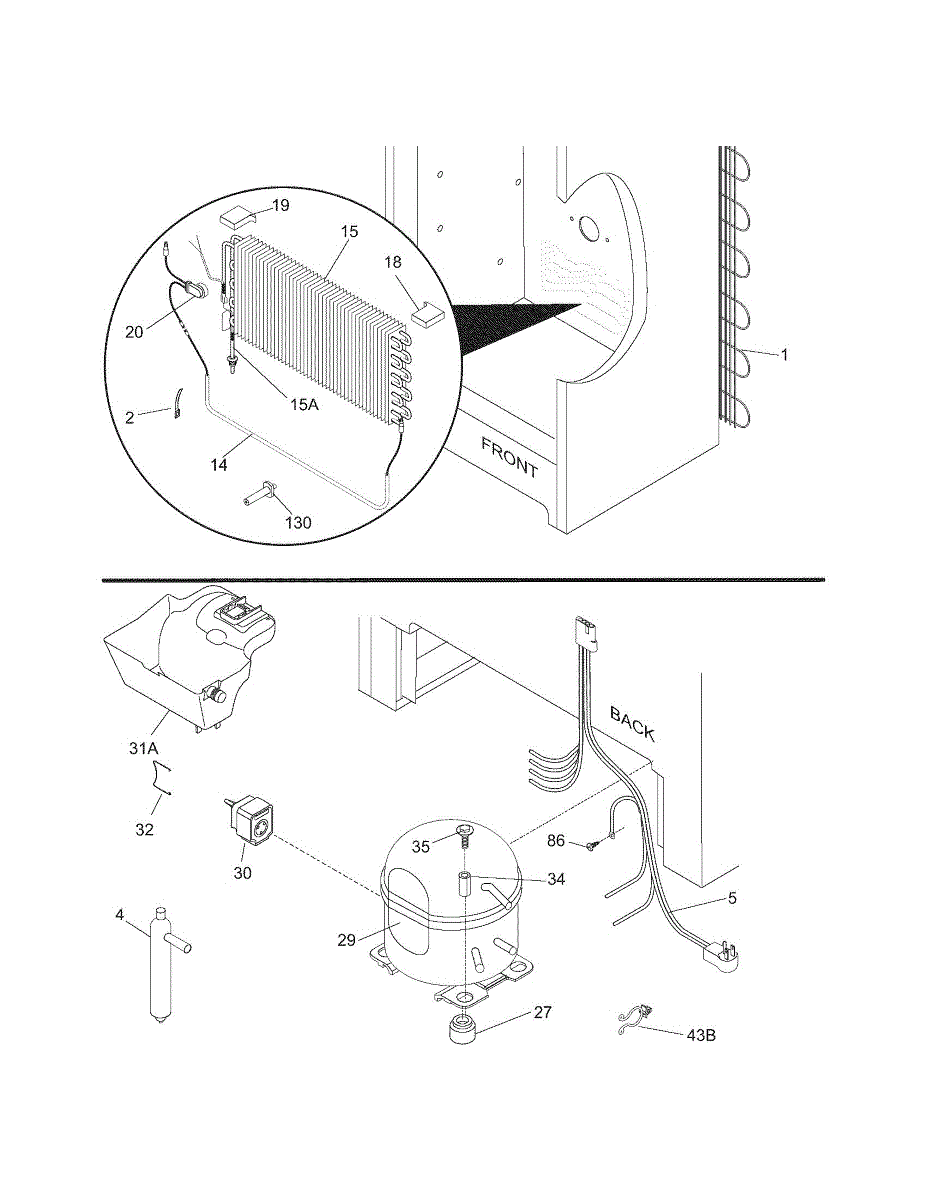 19
15
18
20
15A
2
14
130
FRONT
1
31A
32
30
4
BACK
35
86
34
5
29
27
43B