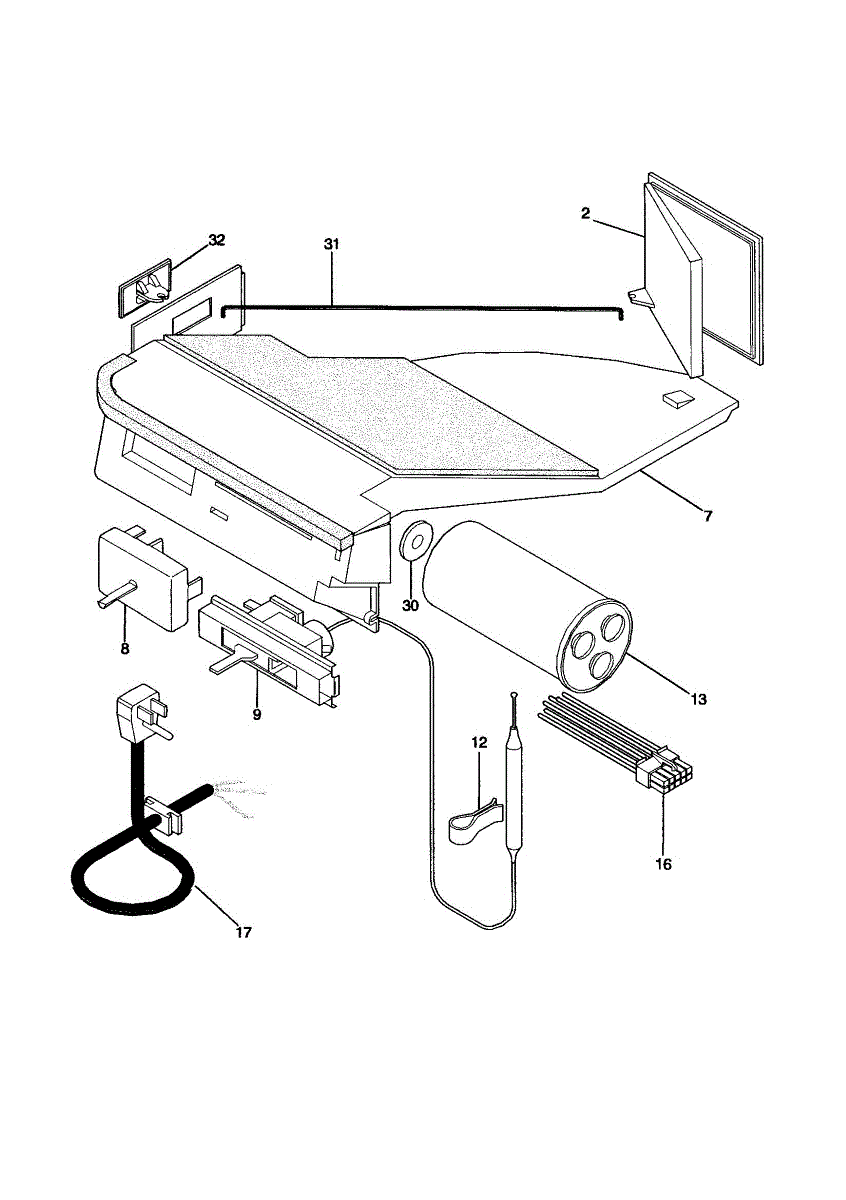 32
31
2
7
30
8
9
13
12
16
17