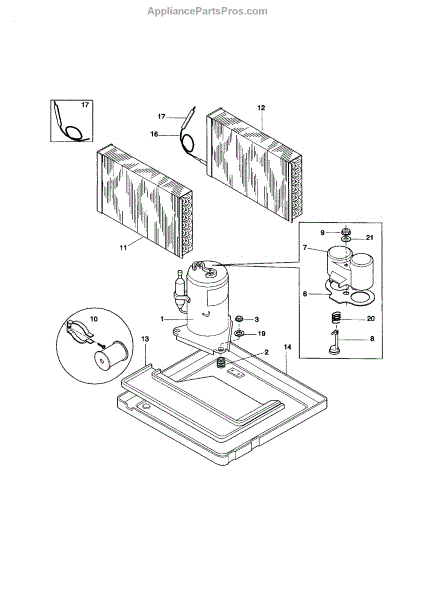 AppliancePartsPros.com

17

17

16

12

11

9

21

7

6

20

8

1

3

19

10

13

2

14