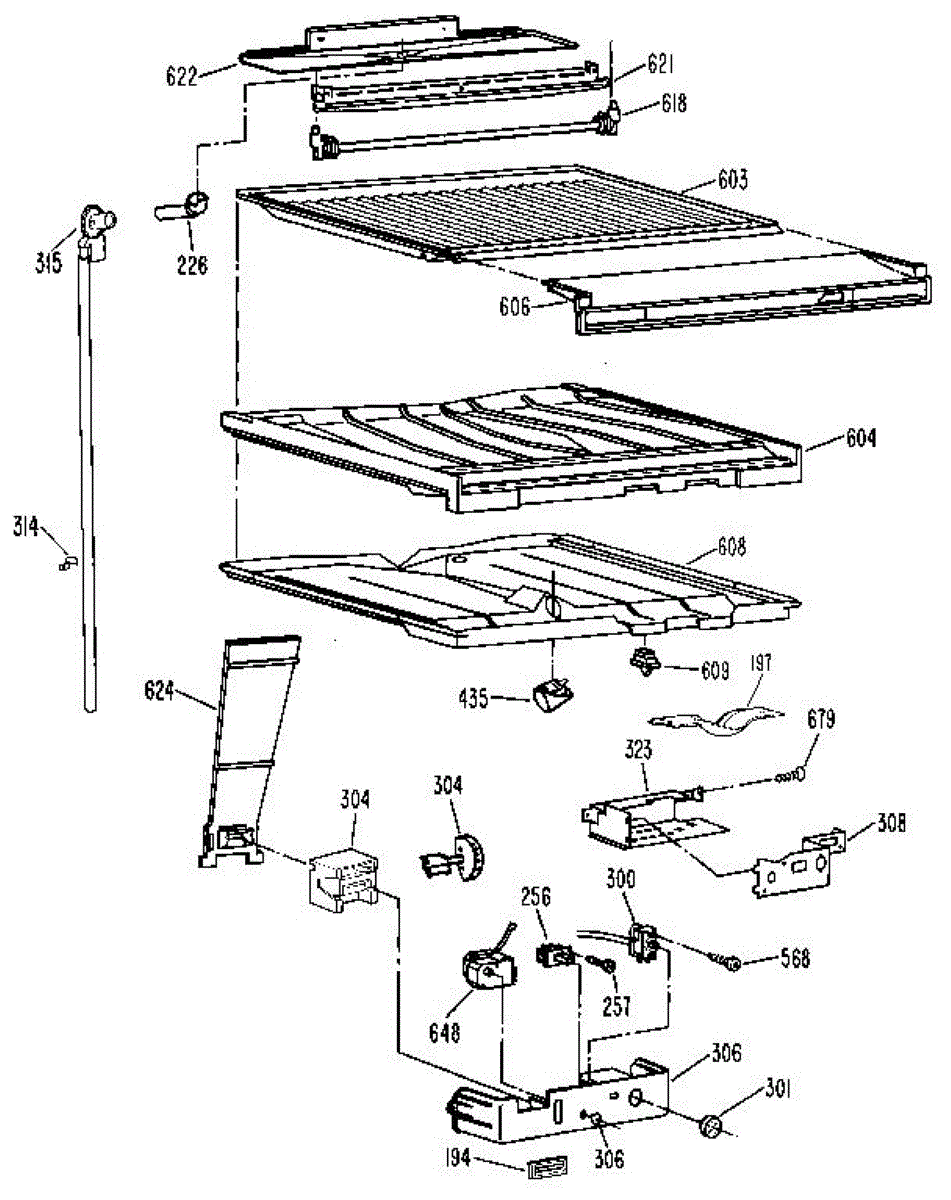 622
621
618
603
315
226
606
604
314
608
624
435
609
197
679
323
304
304
308
256
300
568
257
648
306
301
194
306