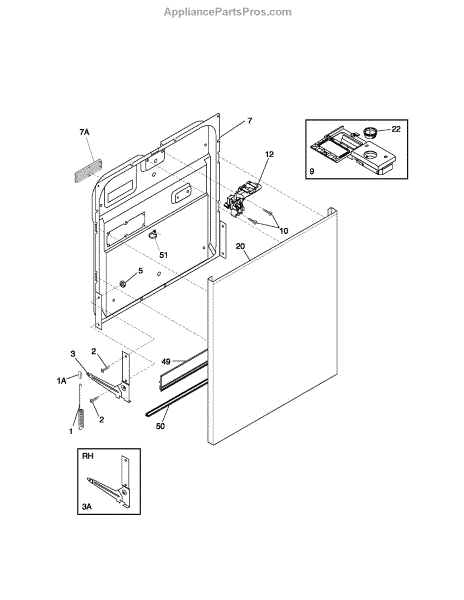 AppliancePartsPros.com

7A
7
22
9
12
10
20
51
5
3
2
49
1A
2
1
50
RH
3A