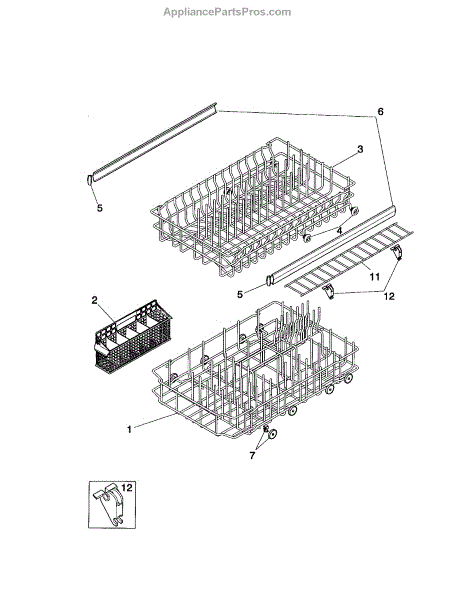 AppliancePartsPros.com

6

3

5

4

11

5

12

2

1

7

12