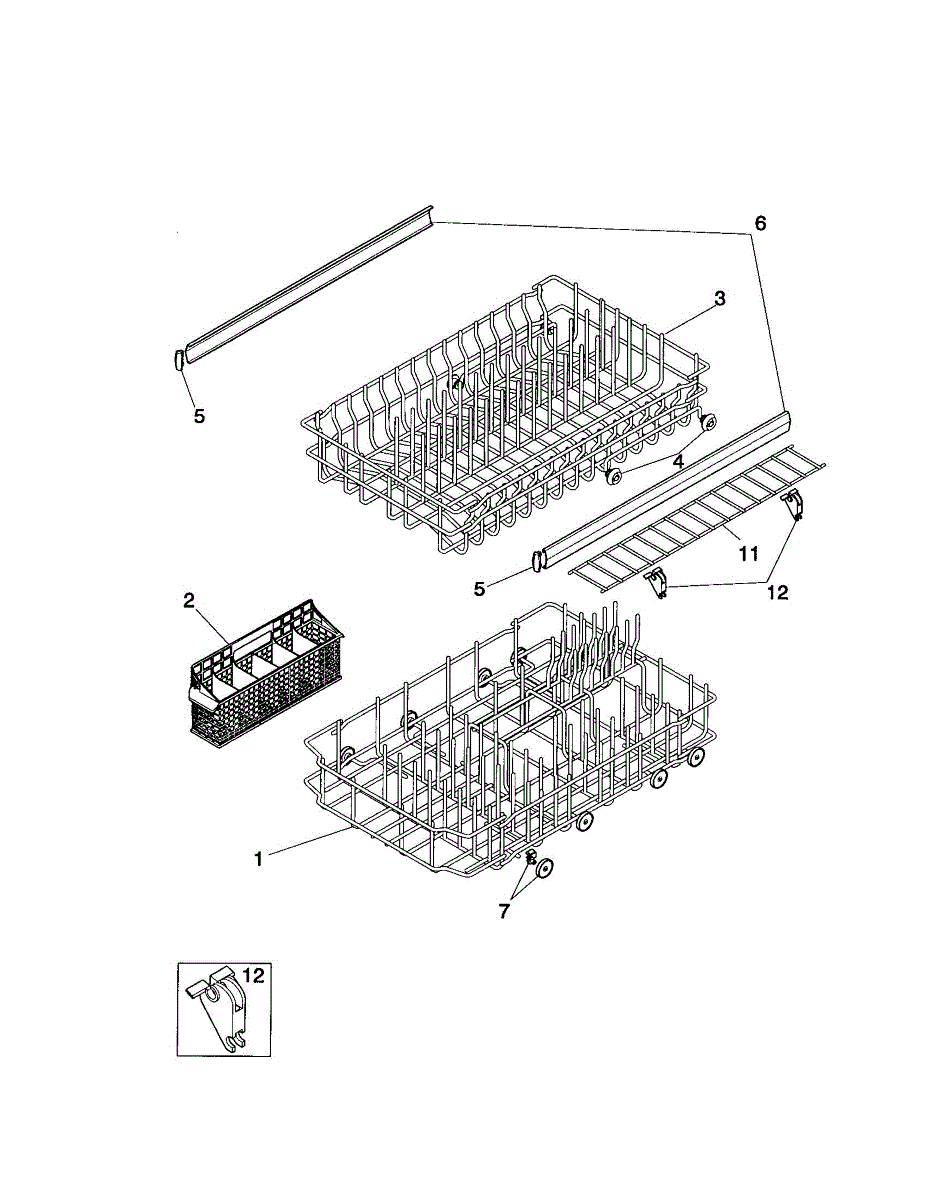 6
3
5
4
11
5
12
2
1
7
12