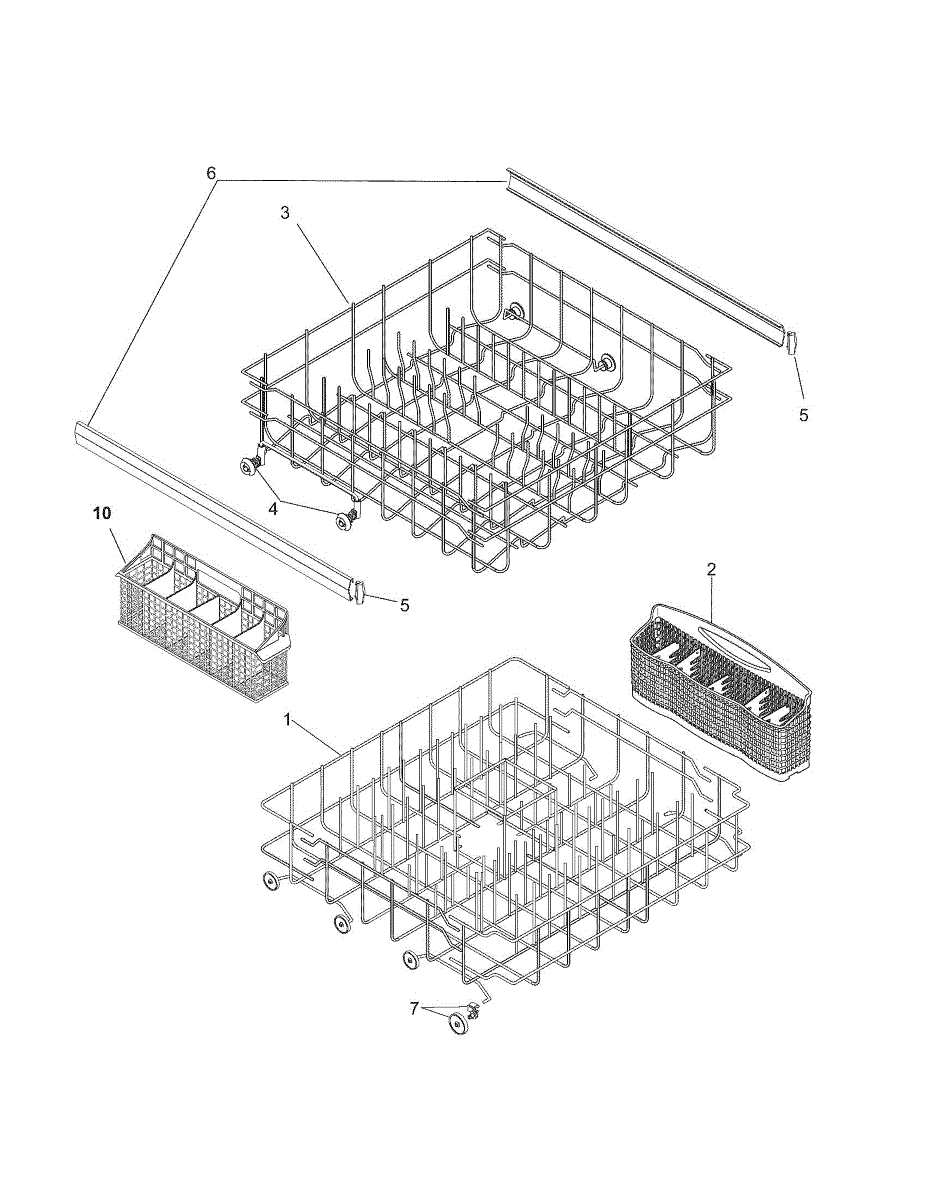 6
3
5
4
10
5
2
1
7