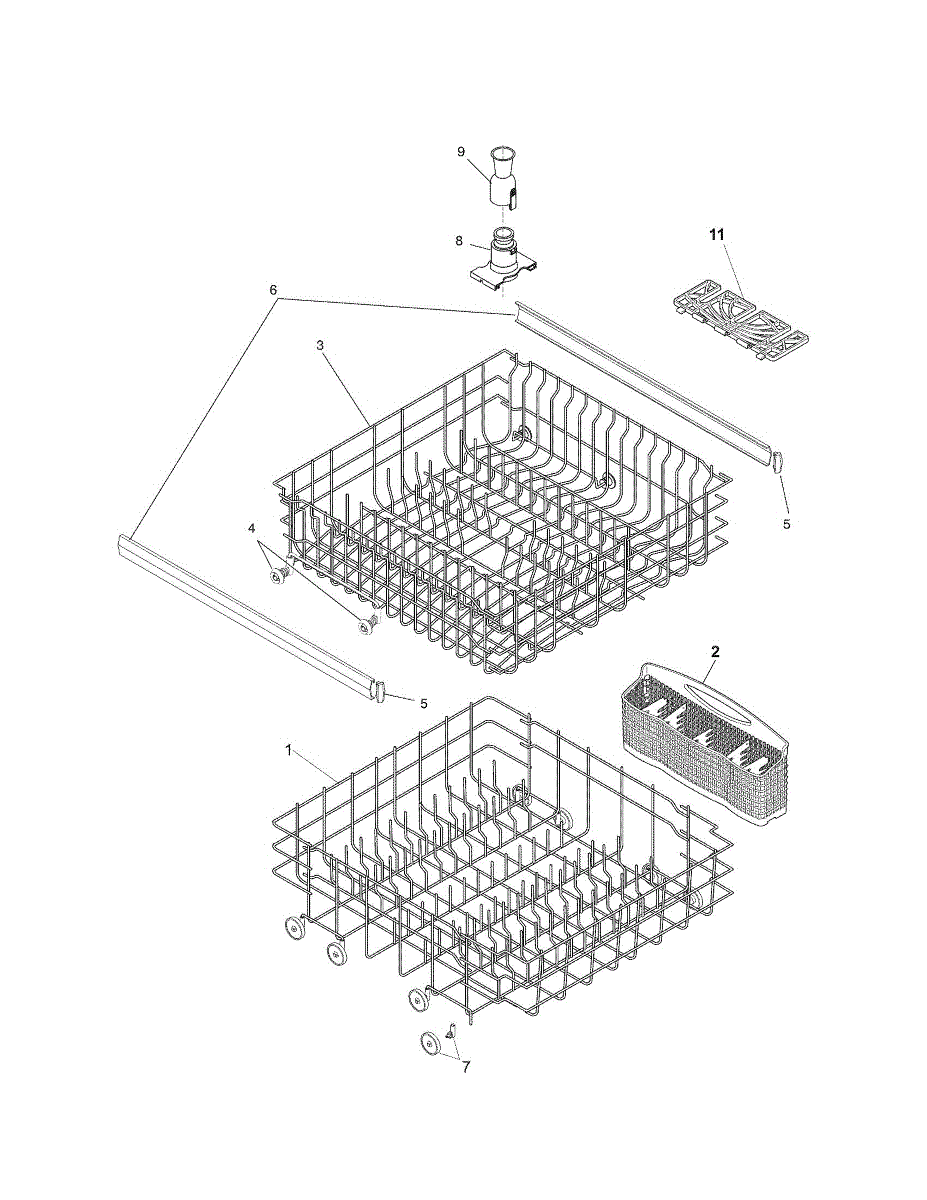 9

8

11

6

3

5

4

5

2

1

7