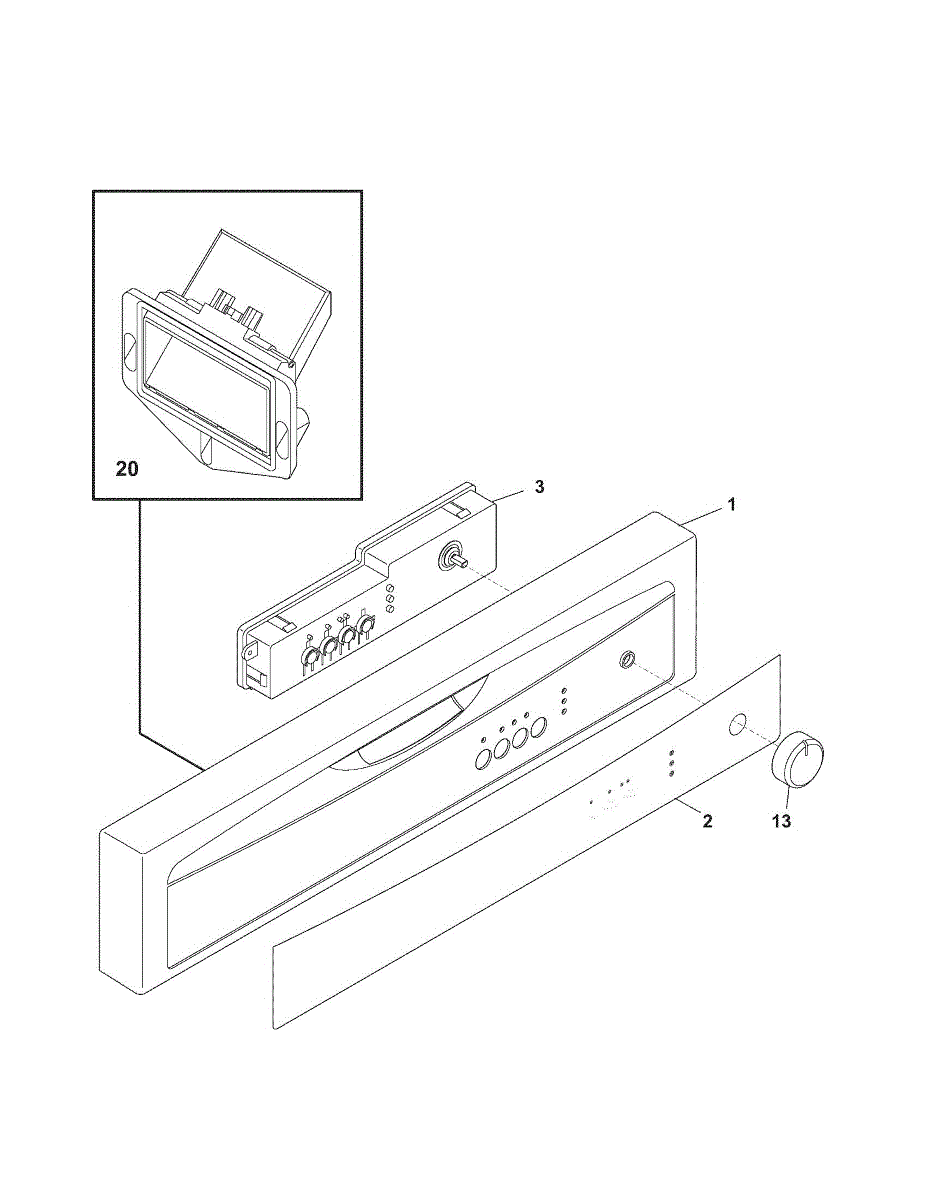 20

3

1

2

13