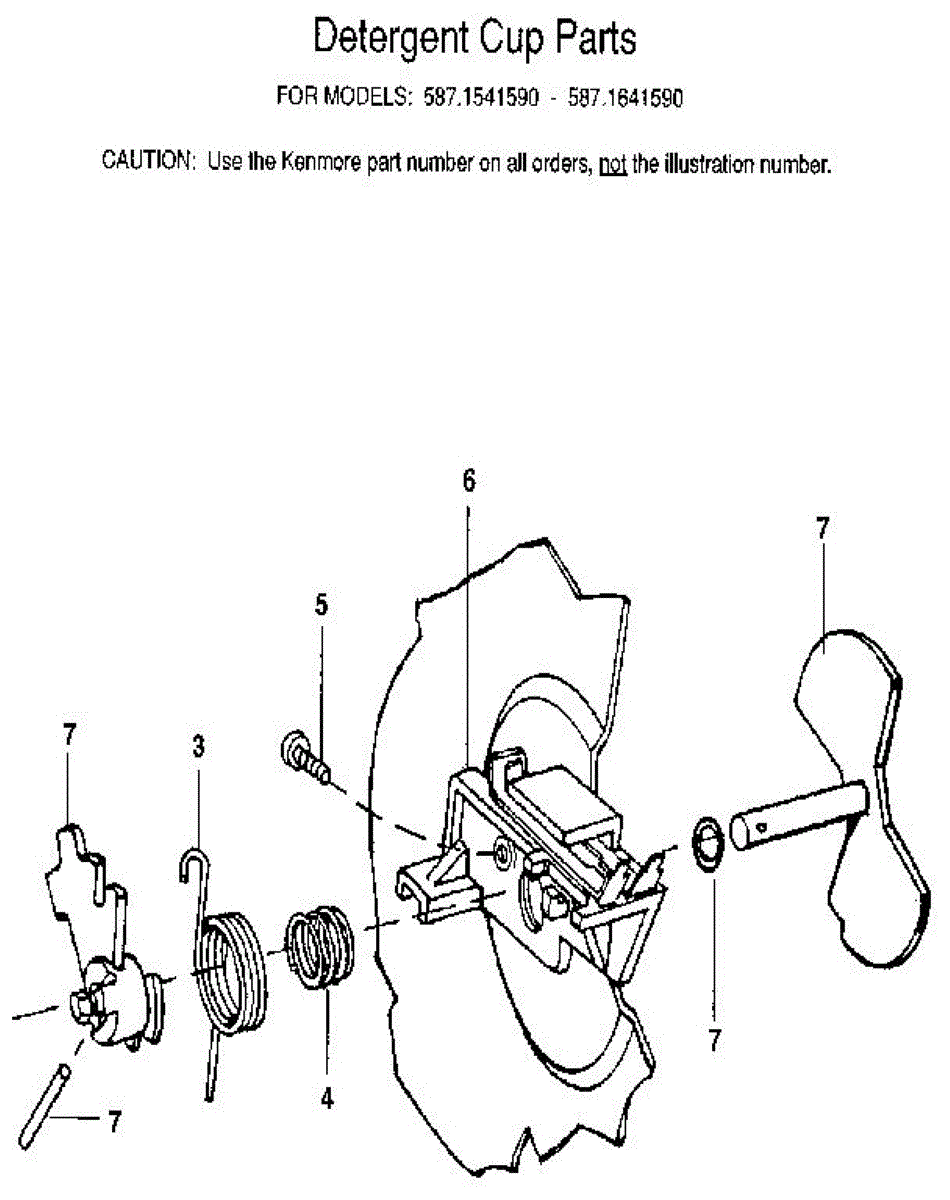 Detergent Cup Parts

FOR MODELS: 587.1541590 - 587.1641590

CAUTION: Use the Kenmore part number on all orders, not the illustration number.

6

7

5

7

3

7

4

7