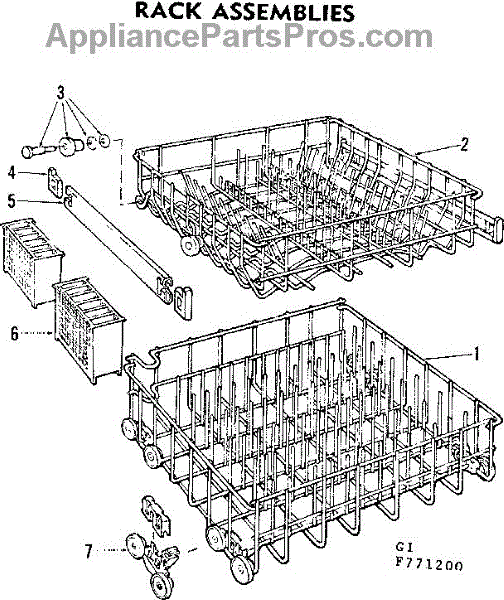 RACK ASSEMBLIES
AppliancePartsPros.com

3
2
4
5
6
1
7
GI
F771200