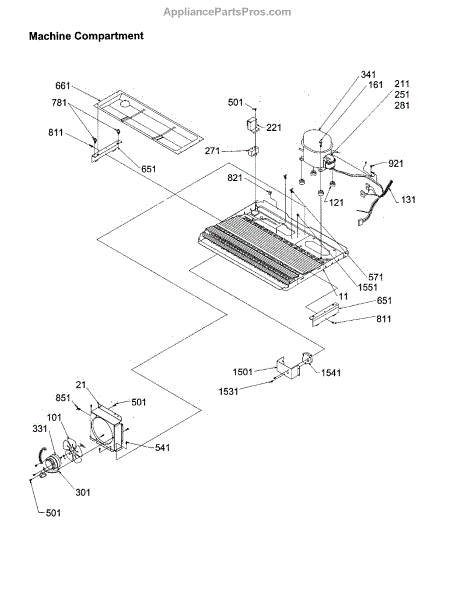 AppliancePartsPros.com

Machine Compartment

661
781
811
651
501
221
271
341
161
211
251
281
921
821
121
131
571
1551
11
651
811
1501
1541
1531
21
501
851
101
331
541
301
501