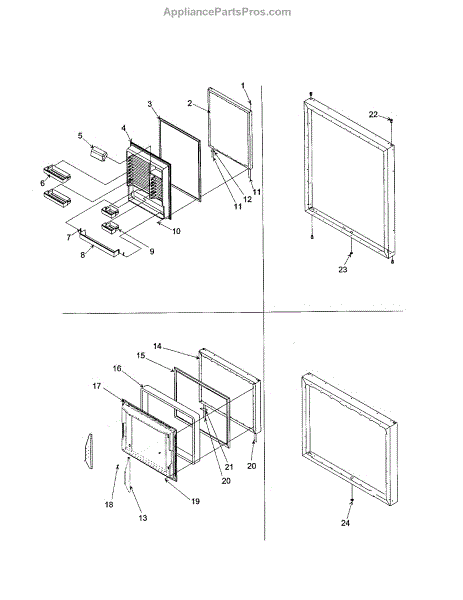 AppliancePartsPros.com

1
2
3
4
5
6
7
8
9
10
11
12
11

22
23

14
15
16
17
18
13
19
20
21
20

24