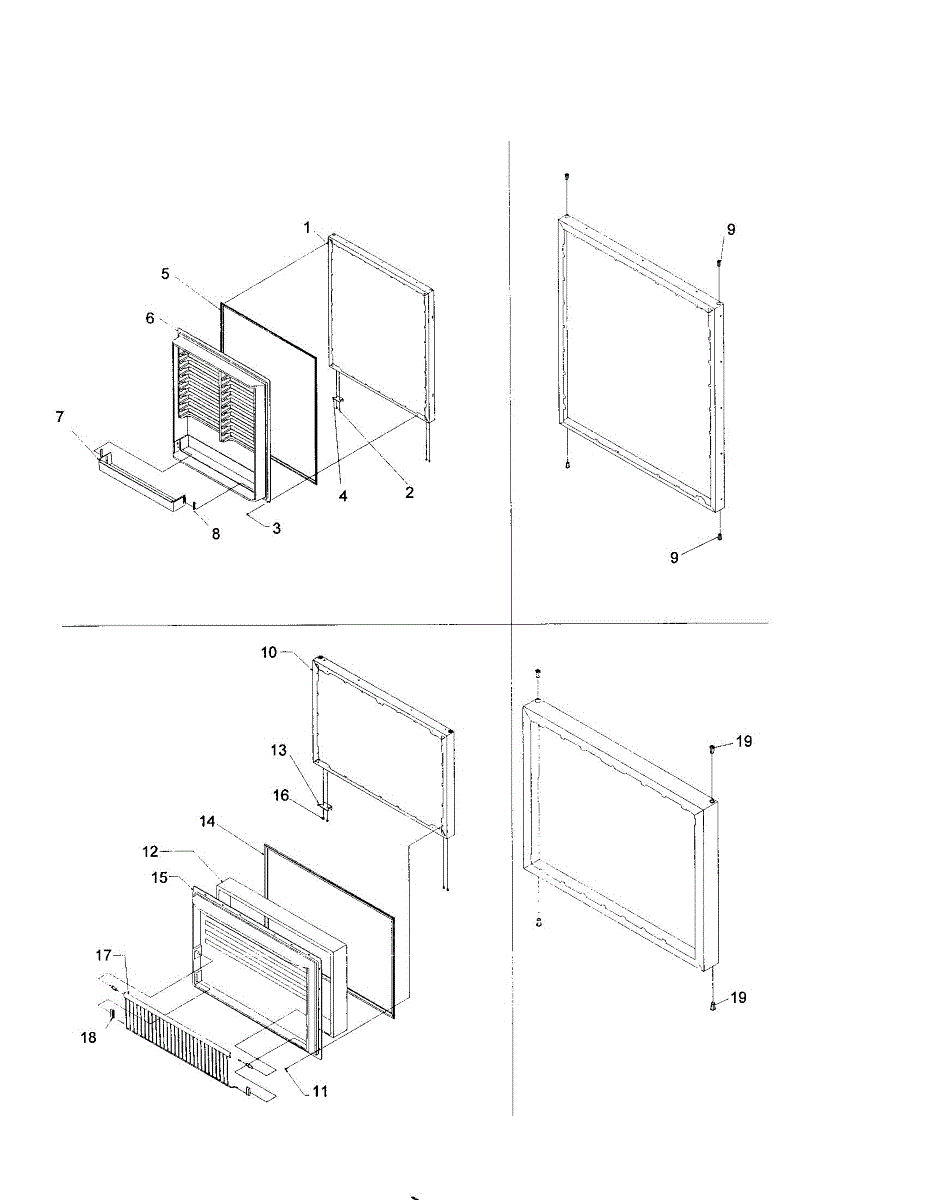 1
5
6
7
4
2
8
3
9
9
10
13
16
14
12
15
17
18
11
19
19