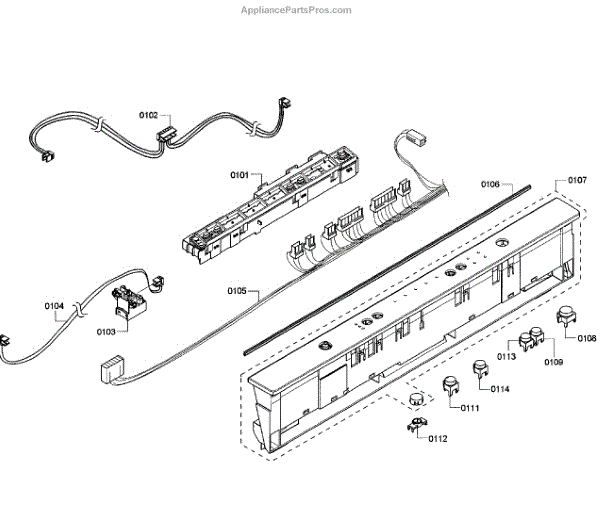 AppliancePartsPros.com

0102

0101

0106

0107

0105

0104

0103

0108

0113

0109

0114

0111

0112